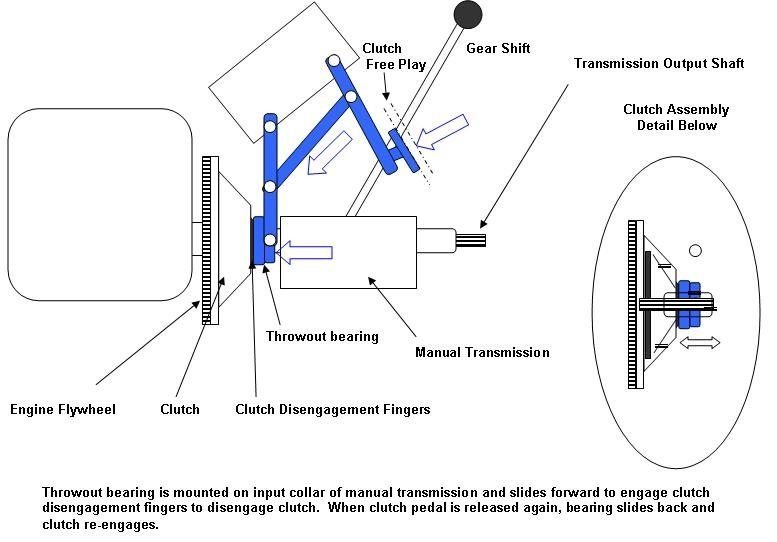 Clutch Free Play

Gear Shift

Transmission Output Shaft

Clutch Assembly Detail Below

Throwout bearing

Manual Transmission

Engine Flywheel

Clutch

Clutch Disengagement Fingers

Throwout bearing is mounted on input collar of manual transmission and slides forward to engage clutch disengagement fingers to disengage clutch. When clutch pedal is released again, bearing slides back and clutch re-engages.