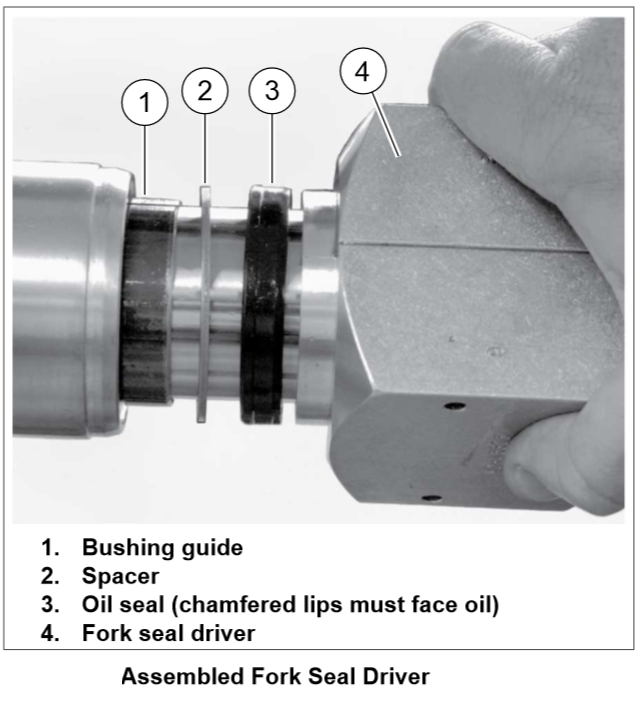 1
2
3
4

1. Bushing guide
2. Spacer
3. Oil seal (chamfered lips must face oil)
4. Fork seal driver

Assembled Fork Seal Driver