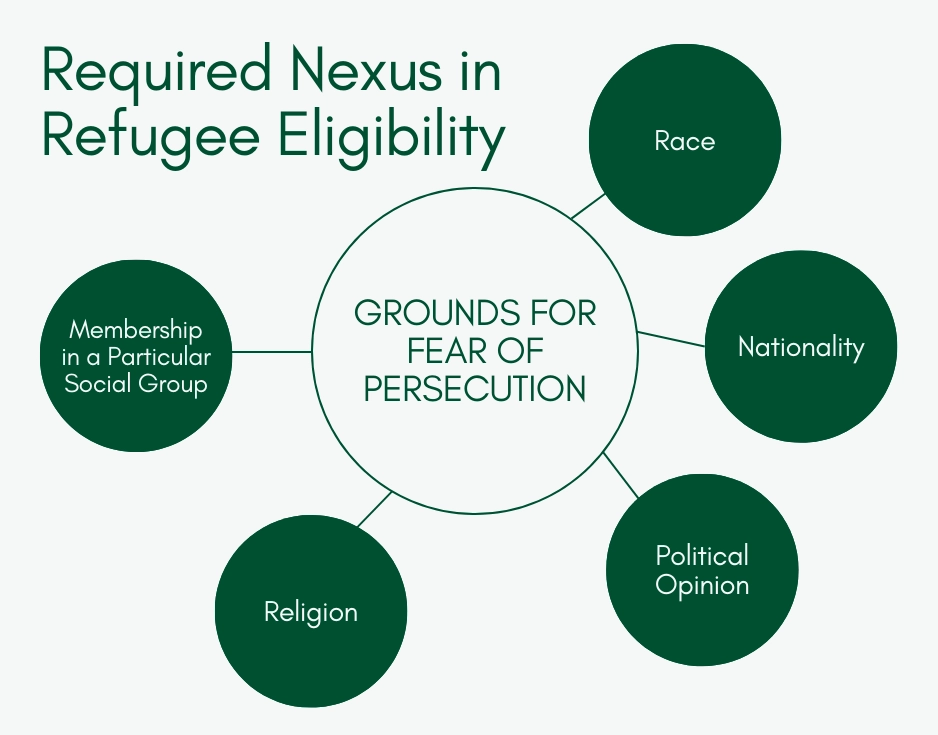 Required Nexus in Refugee Eligibility

GROUNDS FOR FEAR OF PERSECUTION

Race

Nationality

Political Opinion

Religion

Membership in a Particular Social Group