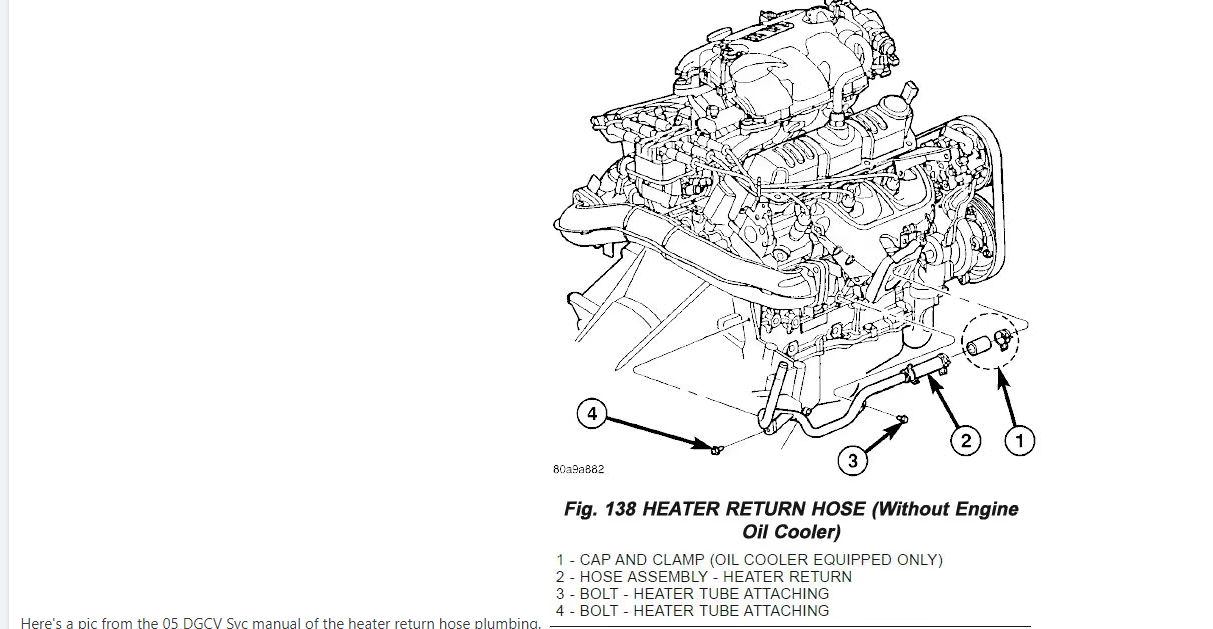 4

3

2

1

80a9a882

Fig. 138 HEATER RETURN HOSE (Without Engine Oil Cooler)

1 - CAP AND CLAMP (OIL COOLER EQUIPPED ONLY)
2 - HOSE ASSEMBLY - HEATER RETURN
3 - BOLT - HEATER TUBE ATTACHING
4 - BOLT - HEATER TUBE ATTACHING

Here's a pic from the 05 DGCV Svc manual of the heater return hose plumbing.