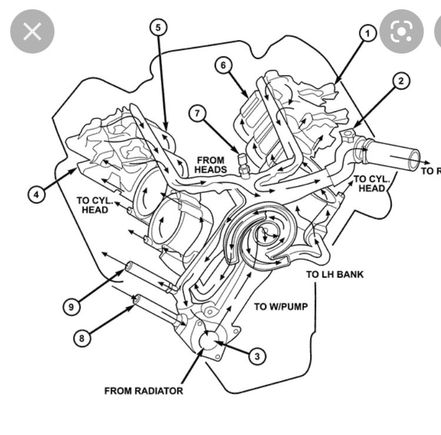 5
1
6
2
7
FROM HEADS
TO R
TO CYL. HEAD
4
TO CYL. HEAD
TO LH BANK
9
TO W/PUMP
8
3
FROM RADIATOR