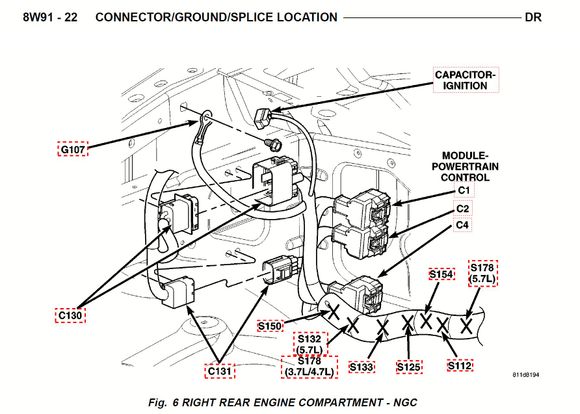 8W91 - 22 CONNECTOR/GROUND/SPLICE LOCATION DR

CAPACITOR-IGNITION

G107

MODULE-POWERTRAIN CONTROL

C1

C2

C4

S154

S178 (5.7L)

C130

S150

S132 (5.7L)

S178 (3.7L/4.7L)

S133

S125

S112

C131

811d8194

Fig. 6 RIGHT REAR ENGINE COMPARTMENT - NGC