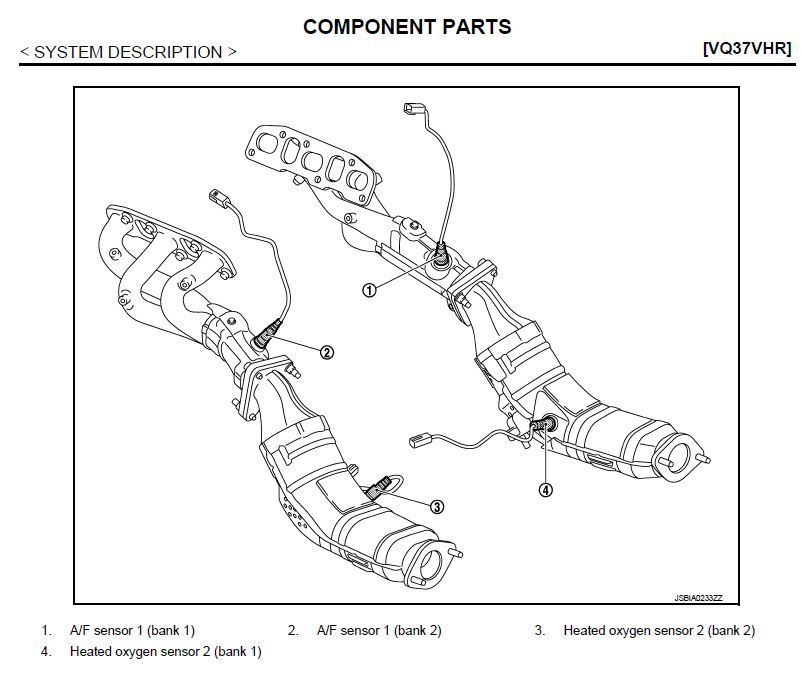 COMPONENT PARTS

< SYSTEM DESCRIPTION >

[VQ37VHR]

①

②

③

④

JSBIA0233ZZ

1. A/F sensor 1 (bank 1)
2. A/F sensor 1 (bank 2)
3. Heated oxygen sensor 2 (bank 2)
4. Heated oxygen sensor 2 (bank 1)