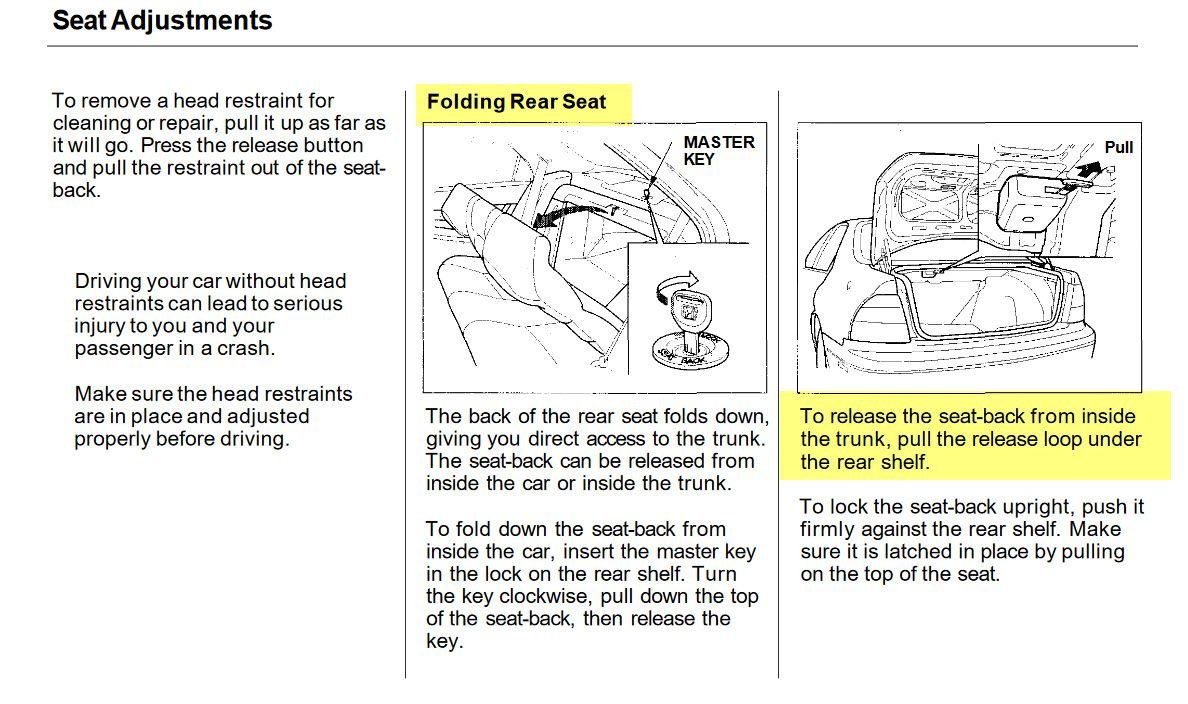 Seat Adjustments

To remove a head restraint for cleaning or repair, pull it up as far as it will go. Press the release button and pull the restraint out of the seat-back.

Driving your car without head restraints can lead to serious injury to you and your passenger in a crash.

Make sure the head restraints are in place and adjusted properly before driving.

Folding Rear Seat

MASTER KEY

The back of the rear seat folds down, giving you direct access to the trunk. The seat-back can be released from inside the car or inside the trunk.

To fold down the seat-back from inside the car, insert the master key in the lock on the rear shelf. Turn the key clockwise, pull down the top of the seat-back, then release the key.

Pull

To release the seat-back from inside the trunk, pull the release loop under the rear shelf.

To lock the seat-back upright, push it firmly against the rear shelf. Make sure it is latched in place by pulling on the top of the seat.