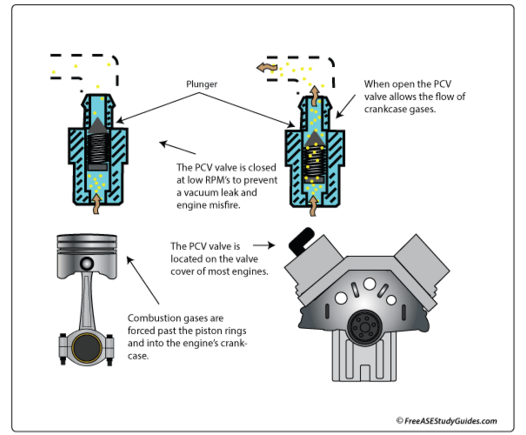 Plunger

When open the PCV valve allows the flow of crankcase gases.

The PCV valve is closed at low RPM's to prevent a vacuum leak and engine misfire.

The PCV valve is located on the valve cover of most engines.

Combustion gases are forced past the piston rings and into the engine's crankcase.

© FreeASEStudyGuides.com