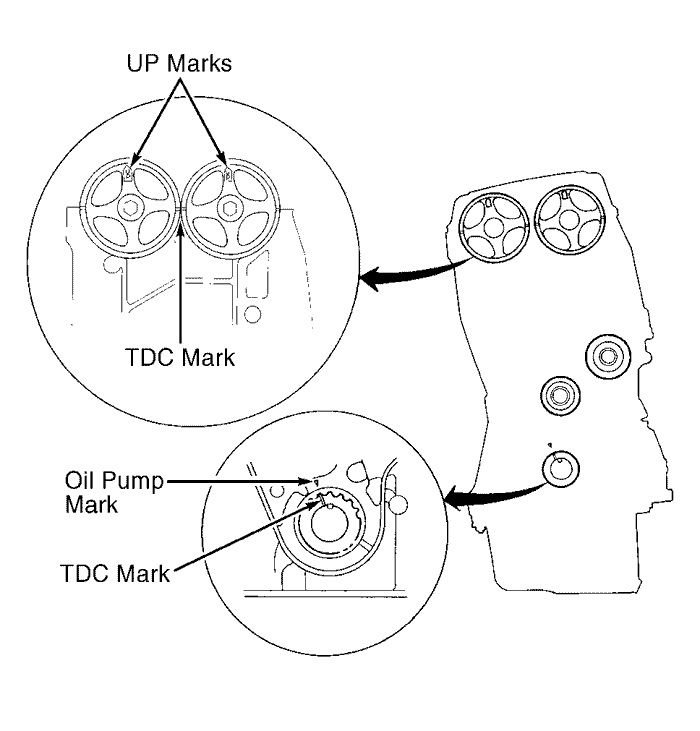 UP Marks

TDC Mark

Oil Pump Mark

TDC Mark