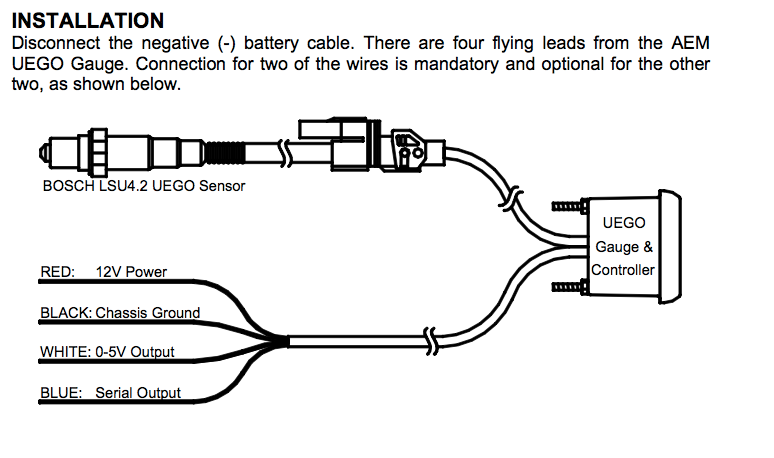 INSTALLATION
Disconnect the negative (-) battery cable. There are four flying leads from the AEM UEGO Gauge. Connection for two of the wires is mandatory and optional for the other two, as shown below.

BOSCH LSU4.2 UEGO Sensor

UEGO Gauge & Controller

RED: 12V Power
BLACK: Chassis Ground
WHITE: 0-5V Output
BLUE: Serial Output