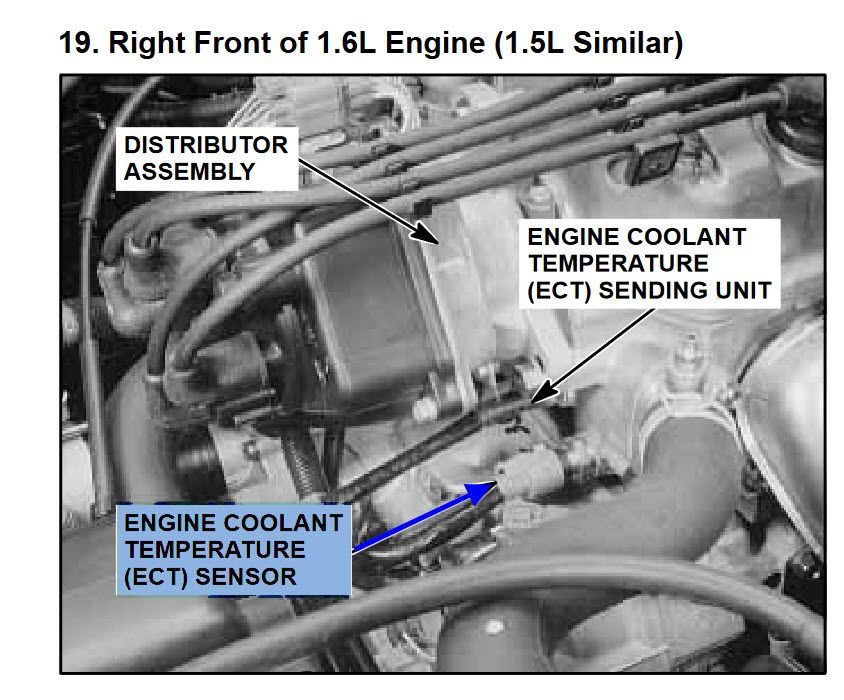 19. Right Front of 1.6L Engine (1.5L Similar)

DISTRIBUTOR ASSEMBLY

ENGINE COOLANT TEMPERATURE (ECT) SENDING UNIT

ENGINE COOLANT TEMPERATURE (ECT) SENSOR