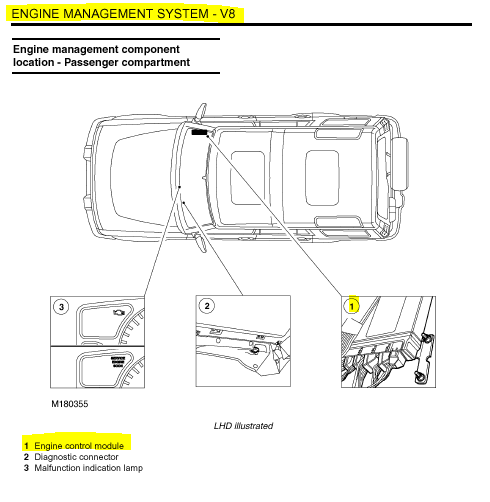 ENGINE MANAGEMENT SYSTEM - V8

Engine management component location - Passenger compartment

3

2

1

M180355

LHD illustrated

1 Engine control module
2 Diagnostic connector
3 Malfunction indication lamp