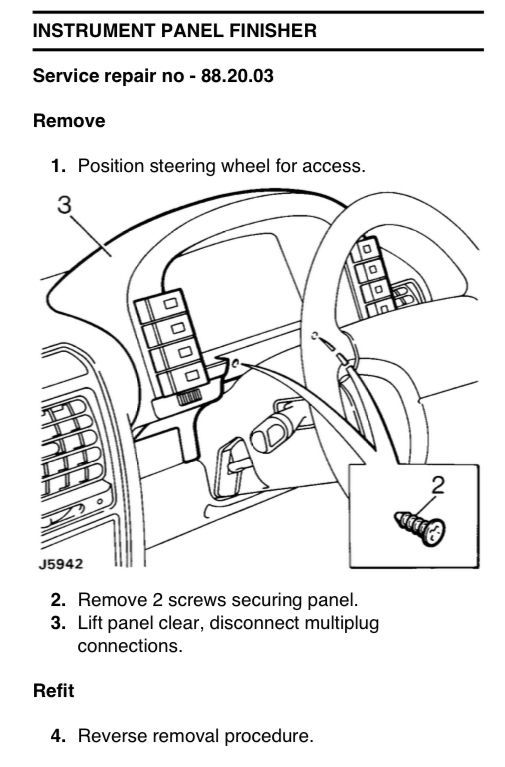 INSTRUMENT PANEL FINISHER

Service repair no - 88.20.03

Remove

1. Position steering wheel for access.

3

2

J5942

2. Remove 2 screws securing panel.
3. Lift panel clear, disconnect multiplug connections.

Refit

4. Reverse removal procedure.