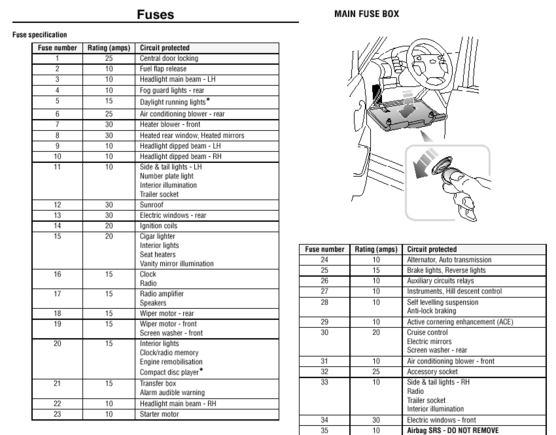 Fuses

Fuse specification

| Fuse number | Rating (amps) | Circuit protected |
|---|---|---|
| 1 | 25 | Central door locking |
| 2 | 10 | Fuel flap release |
| 3 | 10 | Headlight main beam - LH |
| 4 | 10 | Fog guard lights - rear |
| 5 | 15 | Daylight running lights* |
| 6 | 25 | Air conditioning blower - rear |
| 7 | 30 | Heater blower - front |
| 8 | 30 | Heated rear window, Heated mirrors |
| 9 | 10 | Headlight dipped beam - LH |
| 10 | 10 | Headlight dipped beam - RH |
| 11 | 10 | Side & tail lights - LH Number plate light Interior illumination Trailer socket |
| 12 | 30 | Sunroof |
| 13 | 30 | Electric windows - rear |
| 14 | 20 | Ignition coils |
| 15 | 20 | Cigar lighter Interior lights Seat heaters Vanity mirror illumination |
| 16 | 15 | Clock Radio |
| 17 | 15 | Radio amplifier Speakers |
| 18 | 15 | Wiper motor - rear |
| 19 | 15 | Wiper motor - front Screen washer - front |
| 20 | 15 | Interior lights Clock/radio memory Engine remobilisation Compact disc player* |
| 21 | 15 | Transfer box Alarm audible warning |
| 22 | 10 | Headlight main beam - RH |
| 23 | 10 | Starter motor |

MAIN FUSE BOX

| Fuse number | Rating (amps) | Circuit protected |
|---|---|---|
| 24 | 10 | Alternator, Auto transmission |
| 25 | 15 | Brake lights, Reverse lights |
| 26 | 10 | Auxiliary circuits relays |
| 27 | 10 | Instruments, Hill descent control |
| 28 | 10 | Self levelling suspension Anti-lock braking |
| 29 | 10 | Active cornering enhancement (ACE) |
| 30 | 20 | Cruise control Electric mirrors Screen washer - rear |
| 31 | 10 | Air conditioning blower - front |
| 32 | 25 | Accessory socket |
| 33 | 10 | Side & tail lights - RH Radio Trailer socket Interior illumination |
| 34 | 30 | Electric windows - front |
| 35 | 10 | Airbag SRS - DO NOT REMOVE |