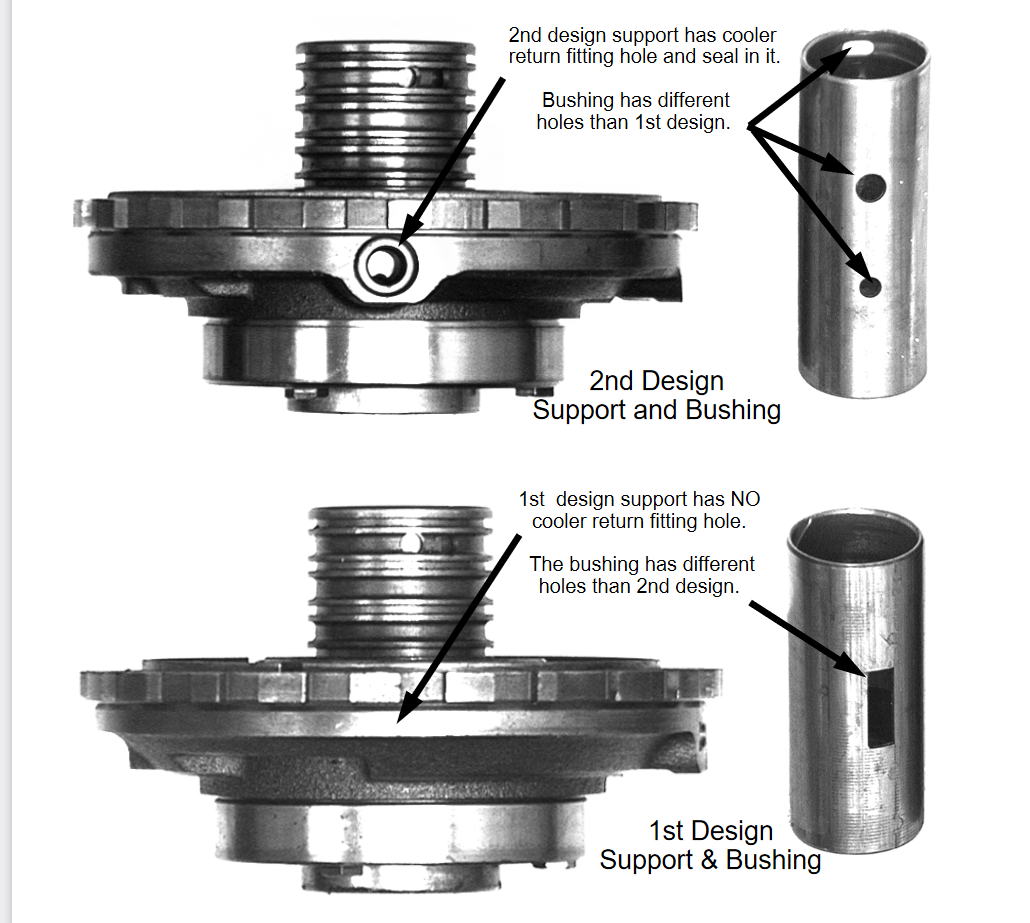 2nd design support has cooler return fitting hole and seal in it.

Bushing has different holes than 1st design.

2nd Design
Support and Bushing

1st  design support has NO cooler return fitting hole.

The bushing has different holes than 2nd design.

1st Design
Support & Bushing