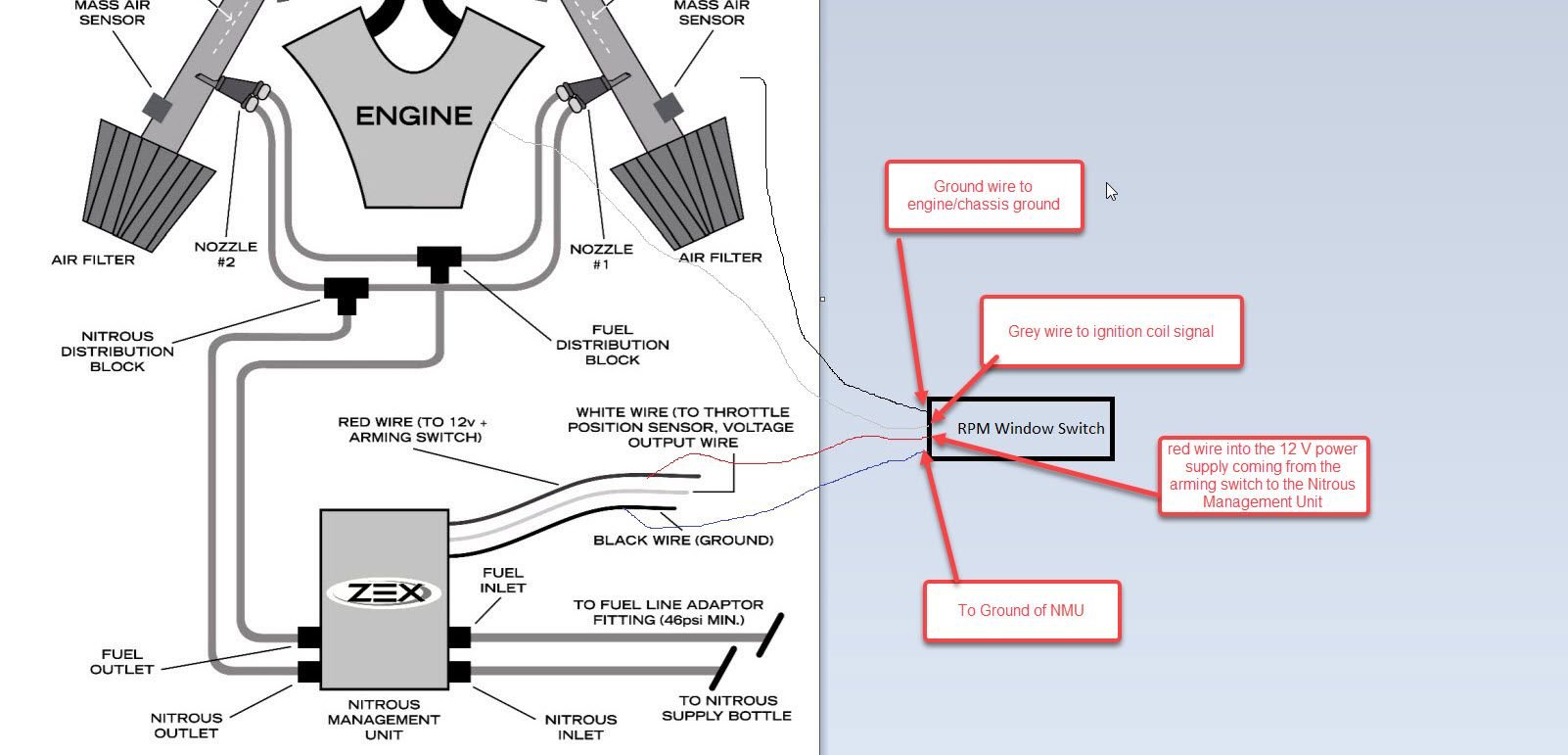 MASS AIR SENSOR

MASS AIR SENSOR

ENGINE

AIR FILTER

NOZZLE #2

NOZZLE #1

AIR FILTER

NITROUS DISTRIBUTION BLOCK

FUEL DISTRIBUTION BLOCK

RED WIRE (TO 12v + ARMING SWITCH)

WHITE WIRE (TO THROTTLE POSITION SENSOR, VOLTAGE OUTPUT WIRE

BLACK WIRE (GROUND)

ZEX

FUEL INLET

TO FUEL LINE ADAPTOR FITTING (46psi MIN.)

FUEL OUTLET

NITROUS OUTLET

NITROUS MANAGEMENT UNIT

NITROUS INLET

TO NITROUS SUPPLY BOTTLE

Ground wire to engine/chassis ground

Grey wire to ignition coil signal

RPM Window Switch

red wire into the 12 V power supply coming from the arming switch to the Nitrous Management Unit

To Ground of NMU