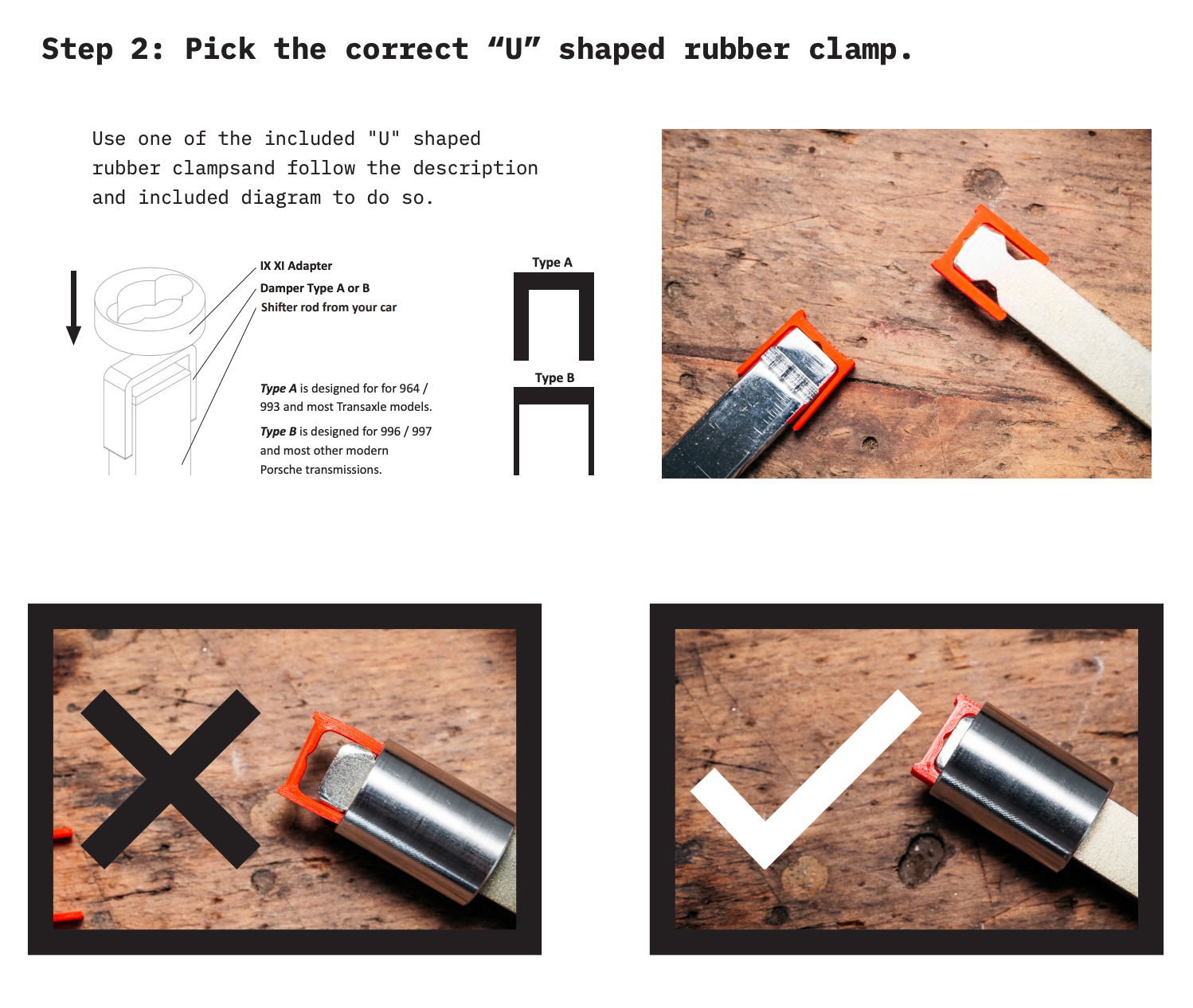 Step 2: Pick the correct “U” shaped rubber clamp.

Use one of the included "U" shaped rubber clampsand follow the description and included diagram to do so.

IX XI Adapter
Damper Type A or B
Shifter rod from your car

Type A is designed for for 964 / 993 and most Transaxle models.

Type B is designed for 996 / 997 and most other modern Porsche transmissions.

Type A

Type B