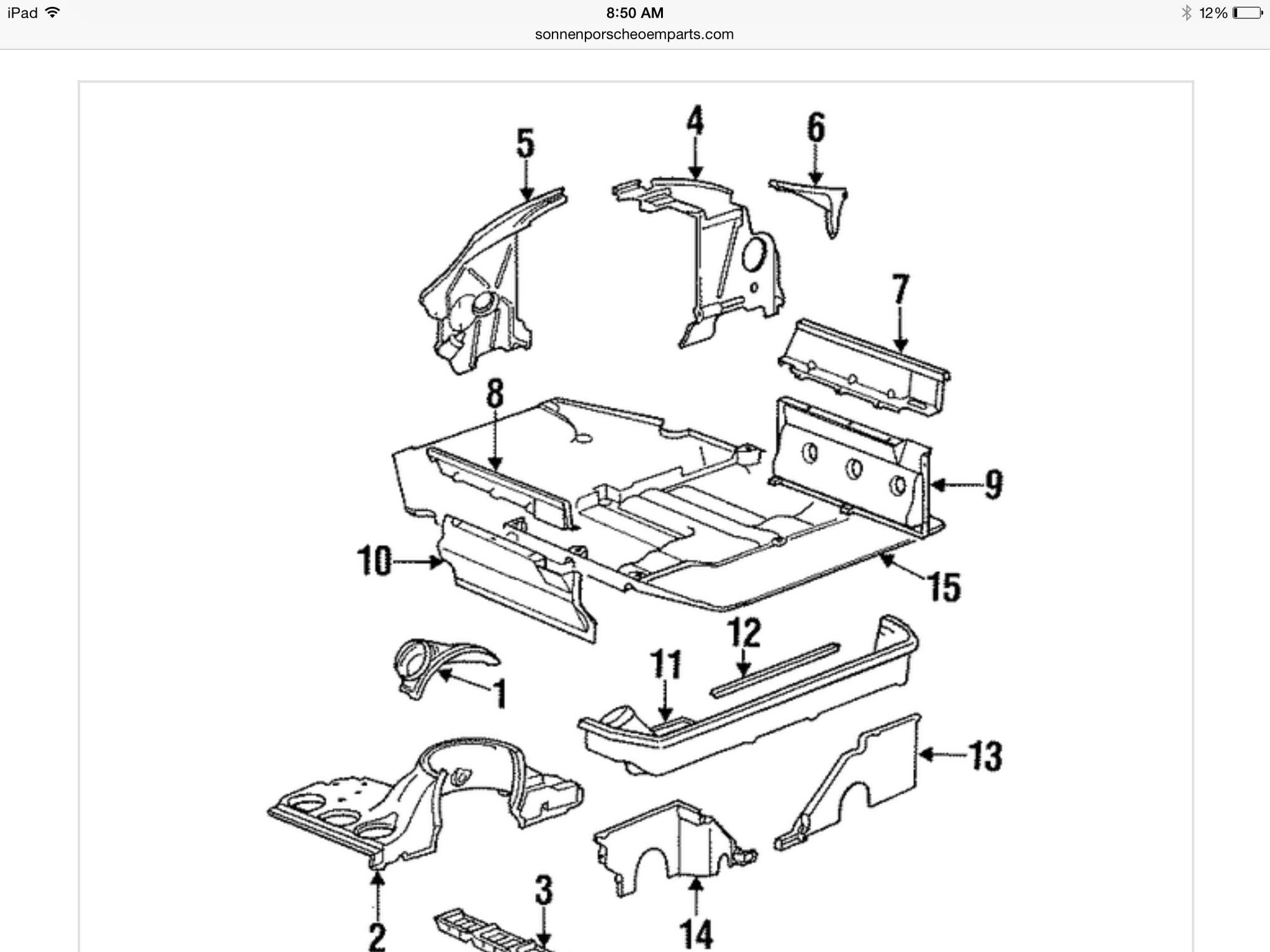 iPad 8:50 AM 12%
sonnenporscheoemparts.com

5
4
6
7
8
9
10
15
12
11
1
13
2
3
14