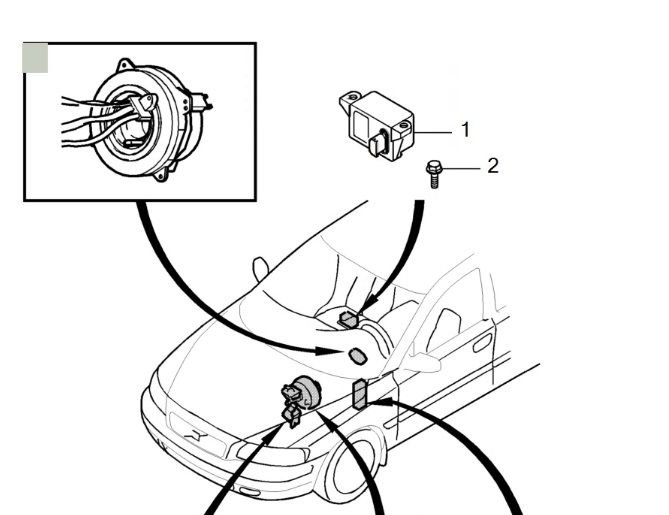 1
2