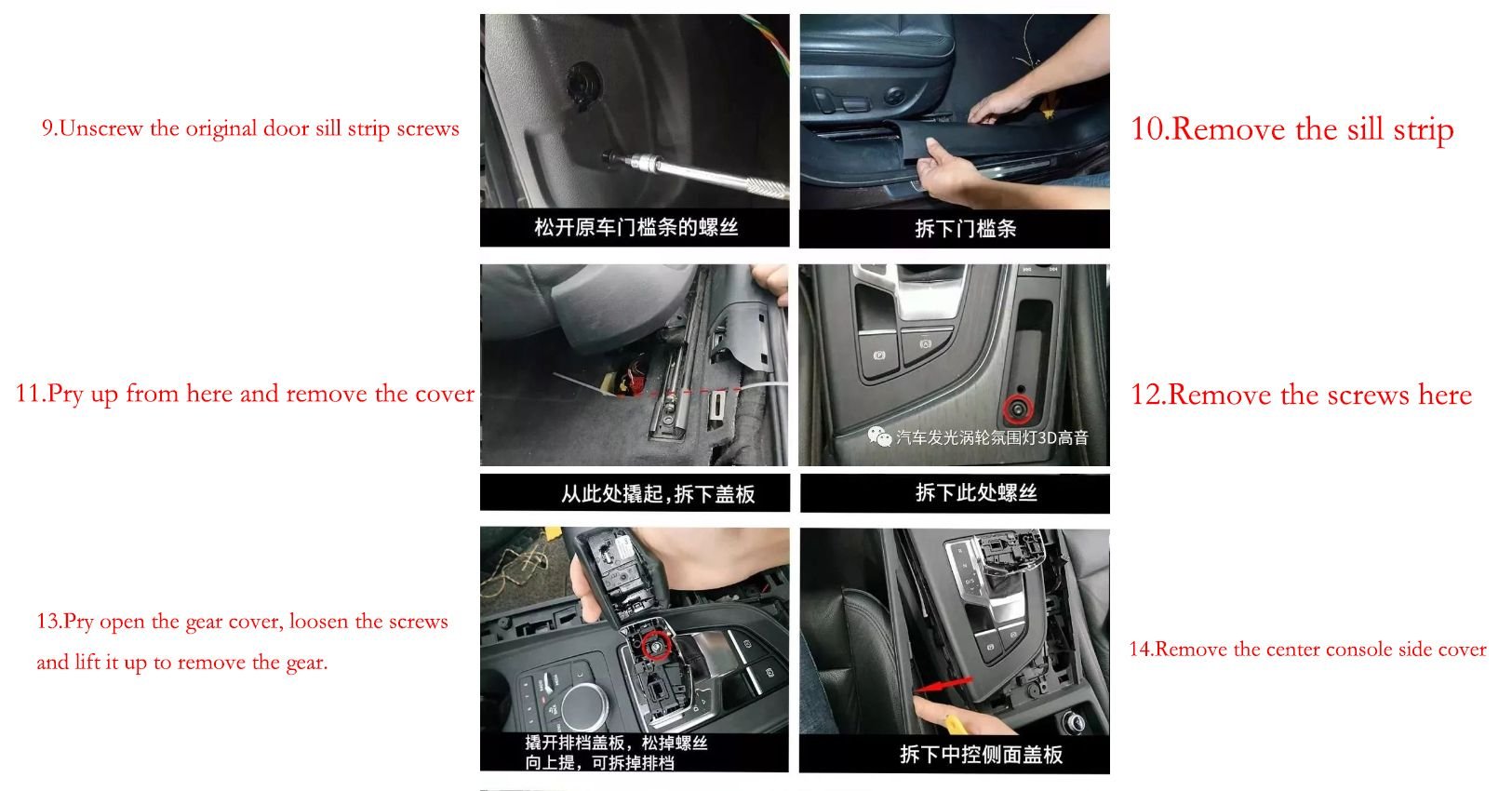 9.Unscrew the original door sill strip screws

松开原车门槛条的螺丝

拆下门槛条

10.Remove the sill strip

11.Pry up from here and remove the cover

从此处撬起,拆下盖板

汽车发光涡轮氛围灯3D高音

拆下此处螺丝

12.Remove the screws here

13.Pry open the gear cover, loosen the screws and lift it up to remove the gear.

撬开排档盖板，松掉螺丝
向上提，可拆掉排档

拆下中控侧面盖板

14.Remove the center console side cover