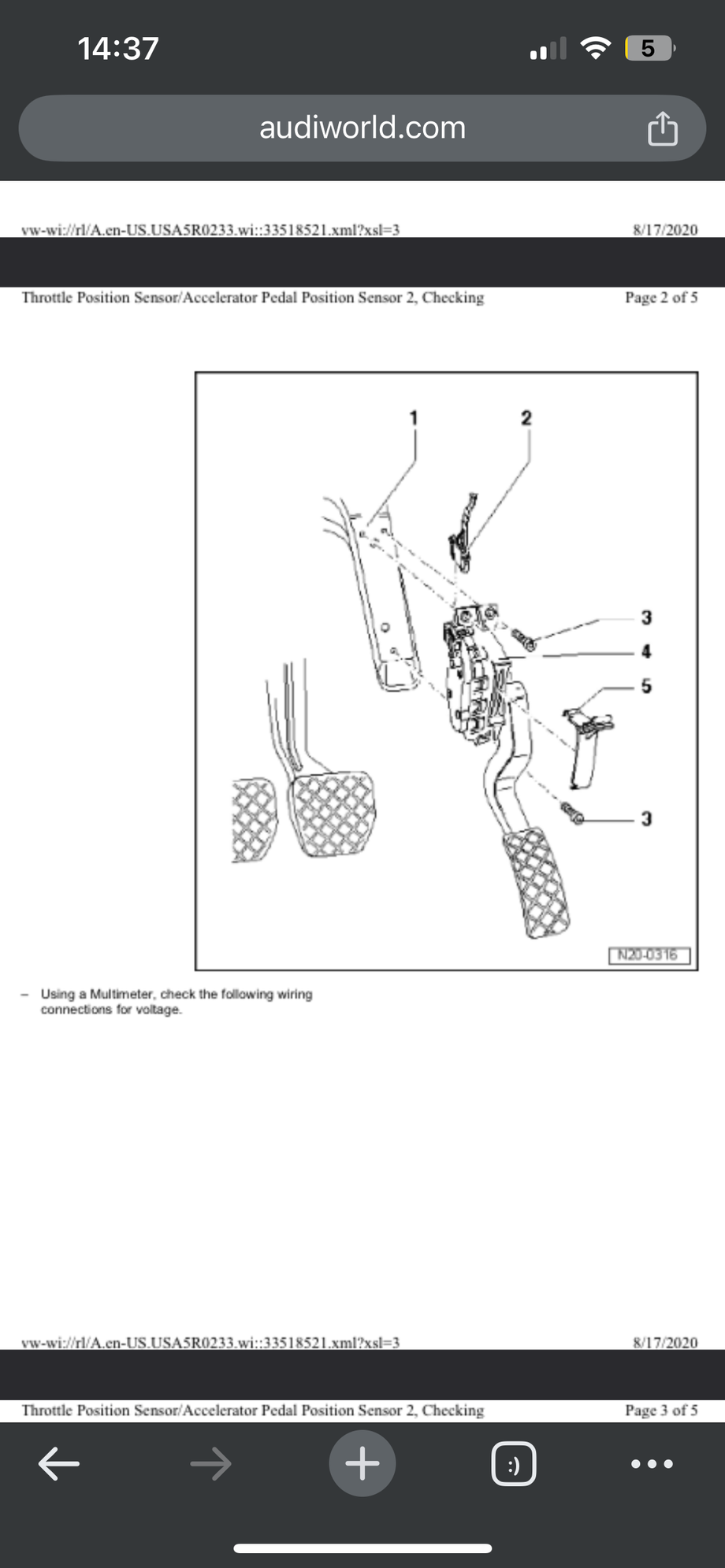 14:37

5

audiworld.com

vw-wi://rl/A.en-US.USA5R0233.wi::33518521.xml?xsl=3

8/17/2020

Throttle Position Sensor/Accelerator Pedal Position Sensor 2, Checking

Page 2 of 5

1

2

3

4

5

3

N20-0316

– Using a Multimeter, check the following wiring connections for voltage.

vw-wi://rl/A.en-US.USA5R0233.wi::33518521.xml?xsl=3

8/17/2020

Throttle Position Sensor/Accelerator Pedal Position Sensor 2, Checking

Page 3 of 5

:)