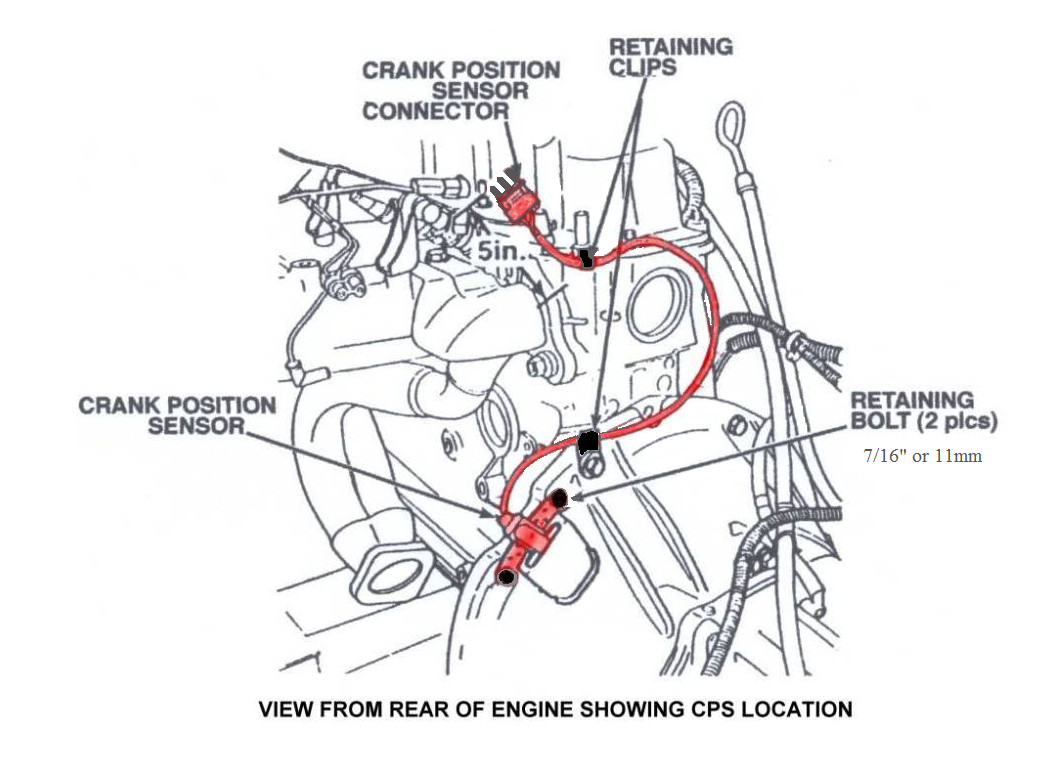 CRANK POSITION SENSOR CONNECTOR

RETAINING CLIPS

5in.

CRANK POSITION SENSOR

RETAINING BOLT (2 plcs)

7/16" or 11mm

VIEW FROM REAR OF ENGINE SHOWING CPS LOCATION