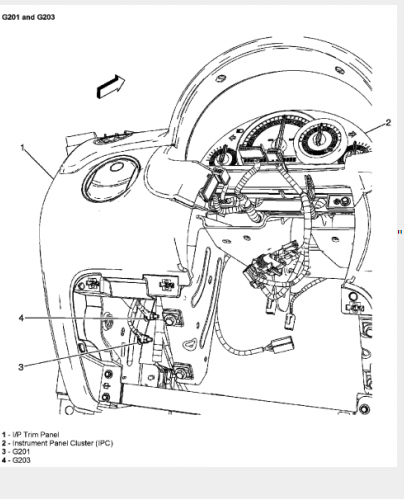 G201 and G203

1

2

4

3

1 - I/P Trim Panel
2 - Instrument Panel Cluster (IPC)
3 - G201
4 - G203