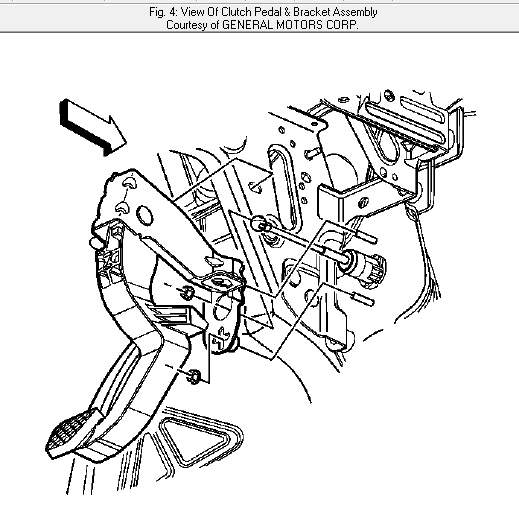 Fig. 4: View Of Clutch Pedal & Bracket Assembly
Courtesy of GENERAL MOTORS CORP.