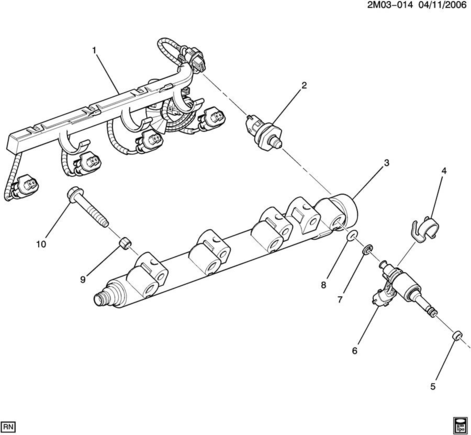 2M03-014 04/11/2006

1

2

3

4

10

9

8

7

6

5

RN