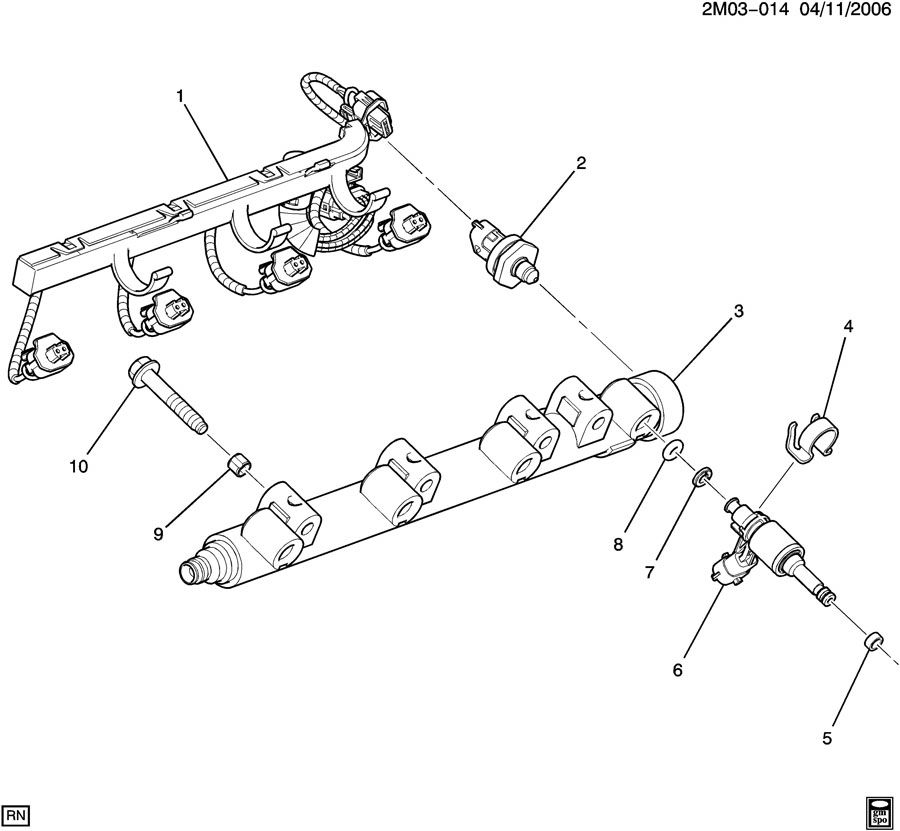 2M03-014 04/11/2006

1

2

3

4

10

9

8

7

6

5

RN

gm spo