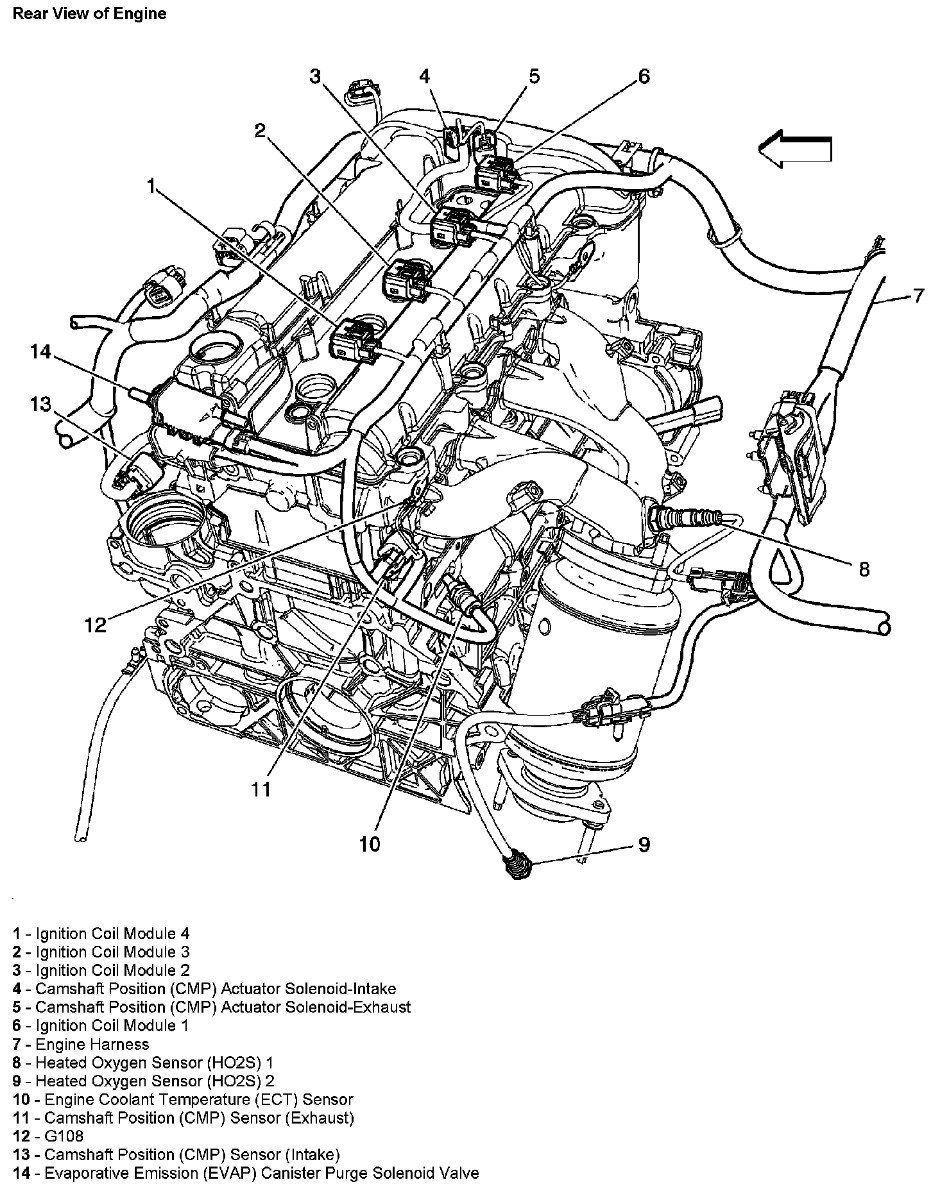 Rear View of Engine

3
4
5
6
2
1
7
14
13
8
12
11
10
9

1 - Ignition Coil Module 4
2 - Ignition Coil Module 3
3 - Ignition Coil Module 2
4 - Camshaft Position (CMP) Actuator Solenoid-Intake
5 - Camshaft Position (CMP) Actuator Solenoid-Exhaust
6 - Ignition Coil Module 1
7 - Engine Harness
8 - Heated Oxygen Sensor (HO2S) 1
9 - Heated Oxygen Sensor (HO2S) 2
10 - Engine Coolant Temperature (ECT) Sensor
11 - Camshaft Position (CMP) Sensor (Exhaust)
12 - G108
13 - Camshaft Position (CMP) Sensor (Intake)
14 - Evaporative Emission (EVAP) Canister Purge Solenoid Valve