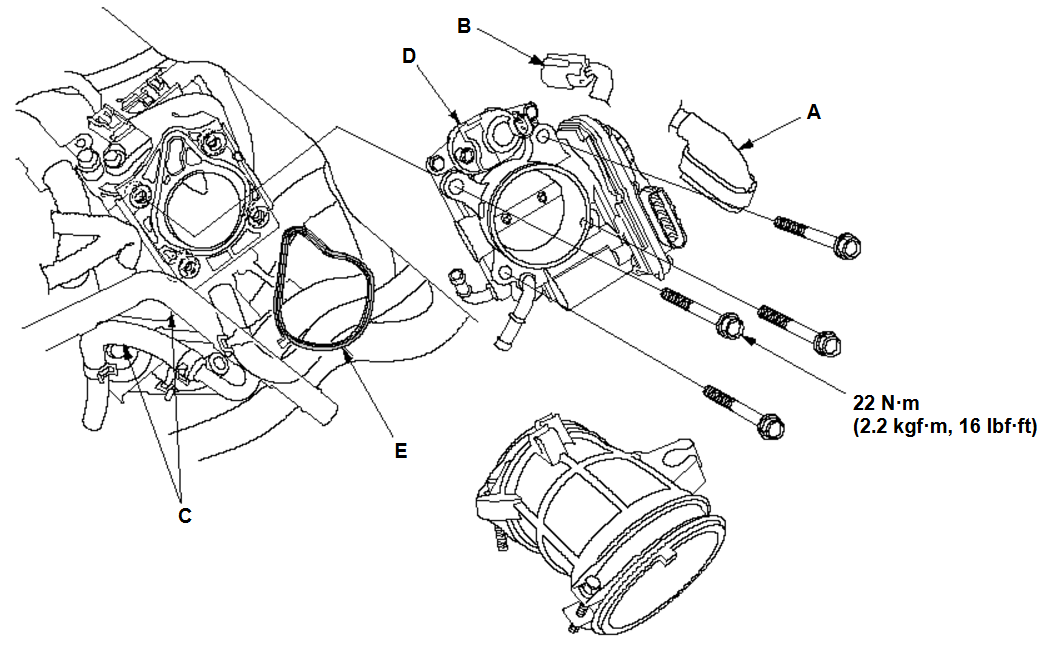 B

D

A

22 N·m
(2.2 kgf·m, 16 lbf·ft)

E

C