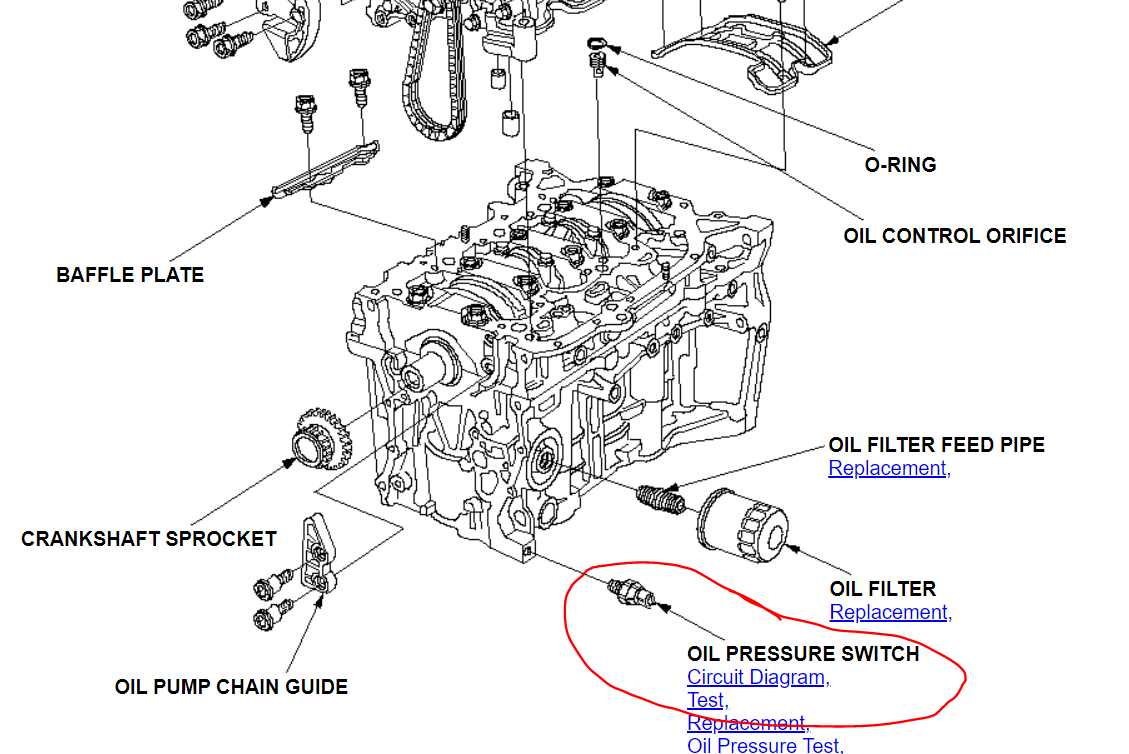 O-RING

OIL CONTROL ORIFICE

BAFFLE PLATE

OIL FILTER FEED PIPE
Replacement,

CRANKSHAFT SPROCKET

OIL FILTER
Replacement,

OIL PRESSURE SWITCH
Circuit Diagram,
Test,
Replacement,
Oil Pressure Test,

OIL PUMP CHAIN GUIDE