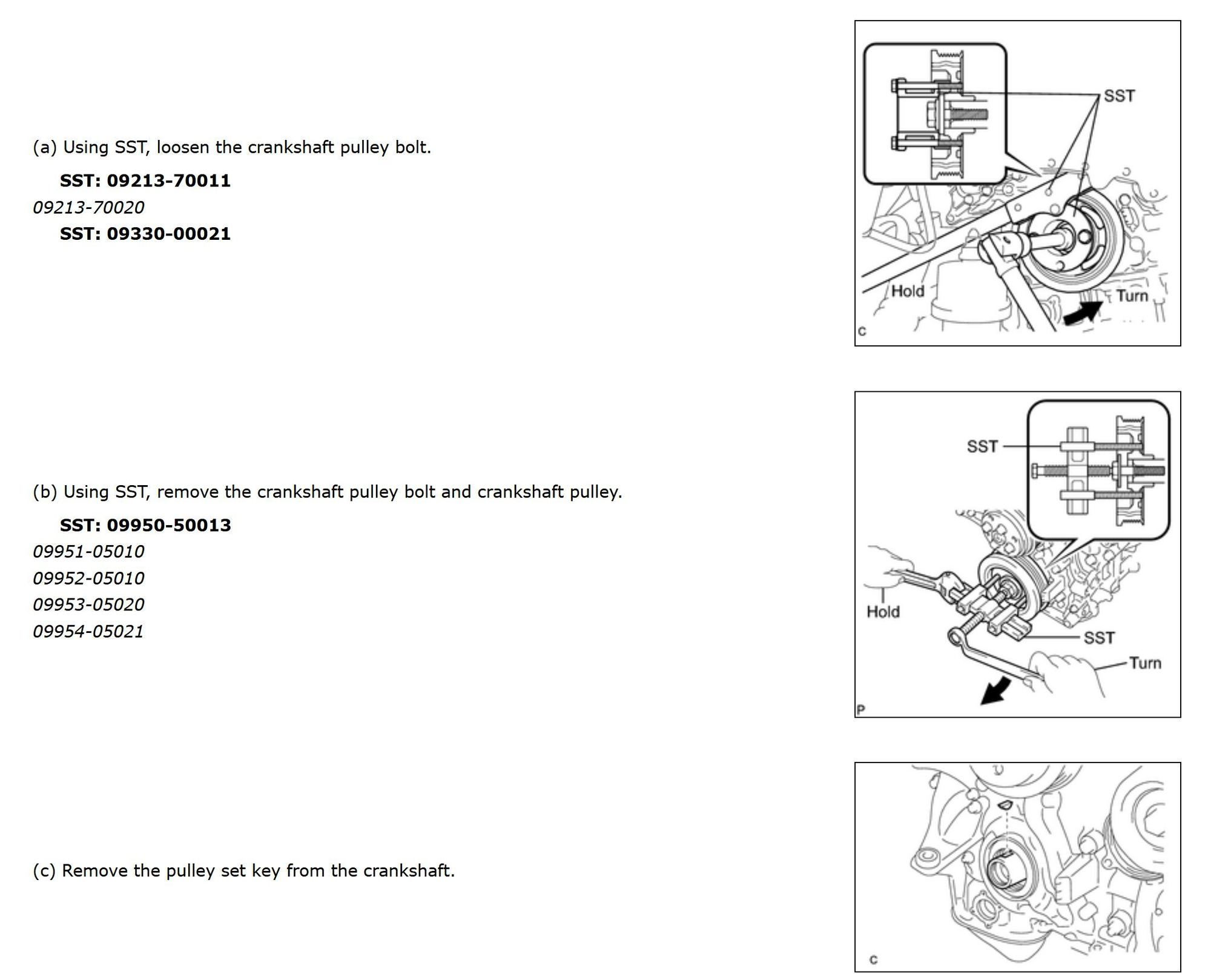 (a) Using SST, loosen the crankshaft pulley bolt.

SST: 09213-70011

09213-70020

SST: 09330-00021

SST

Hold

Turn

C

(b) Using SST, remove the crankshaft pulley bolt and crankshaft pulley.

SST: 09950-50013

09951-05010

09952-05010

09953-05020

09954-05021

SST

Hold

SST

Turn

P

(c) Remove the pulley set key from the crankshaft.

C