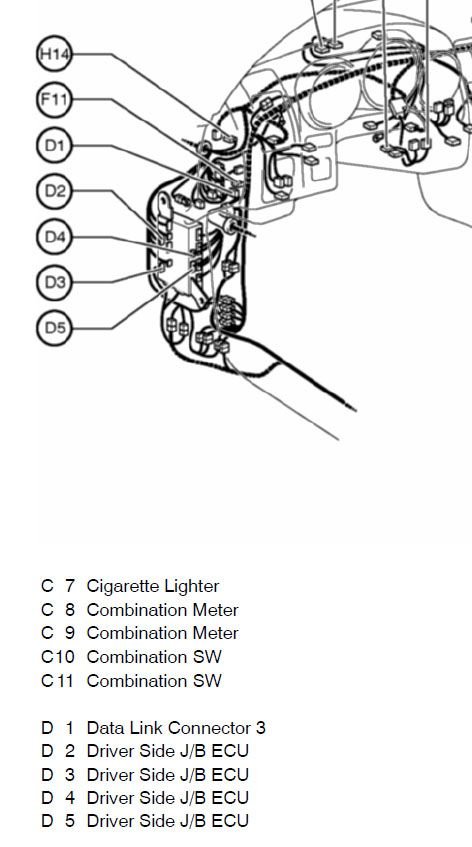 H14
F11
D1
D2
D4
D3
D5

C 7 Cigarette Lighter
C 8 Combination Meter
C 9 Combination Meter
C10 Combination SW
C11 Combination SW

D 1 Data Link Connector 3
D 2 Driver Side J/B ECU
D 3 Driver Side J/B ECU
D 4 Driver Side J/B ECU
D 5 Driver Side J/B ECU