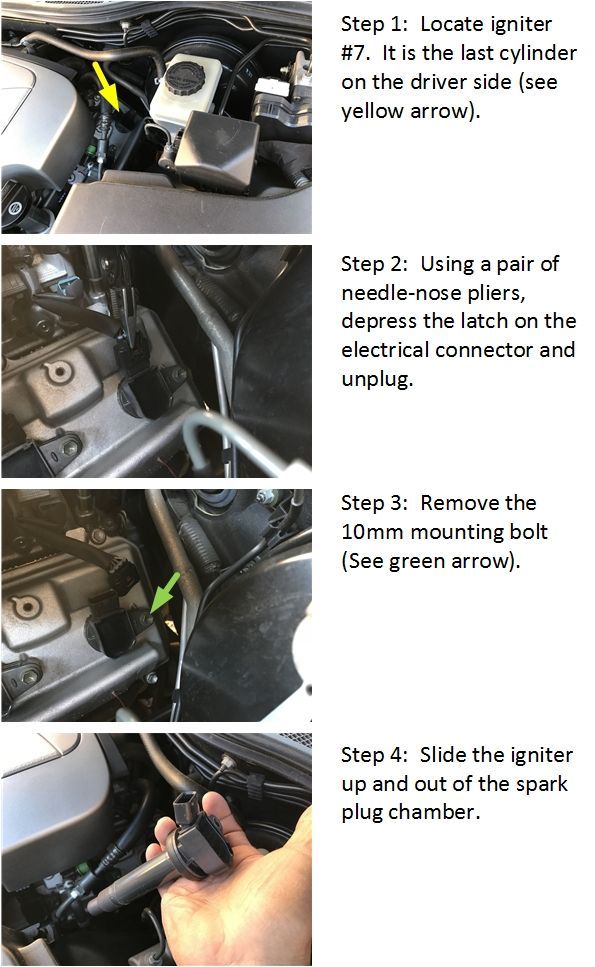 Step 1: Locate igniter #7. It is the last cylinder on the driver side (see yellow arrow).

Step 2: Using a pair of needle-nose pliers, depress the latch on the electrical connector and unplug.

Step 3: Remove the 10mm mounting bolt (See green arrow).

Step 4: Slide the igniter up and out of the spark plug chamber.