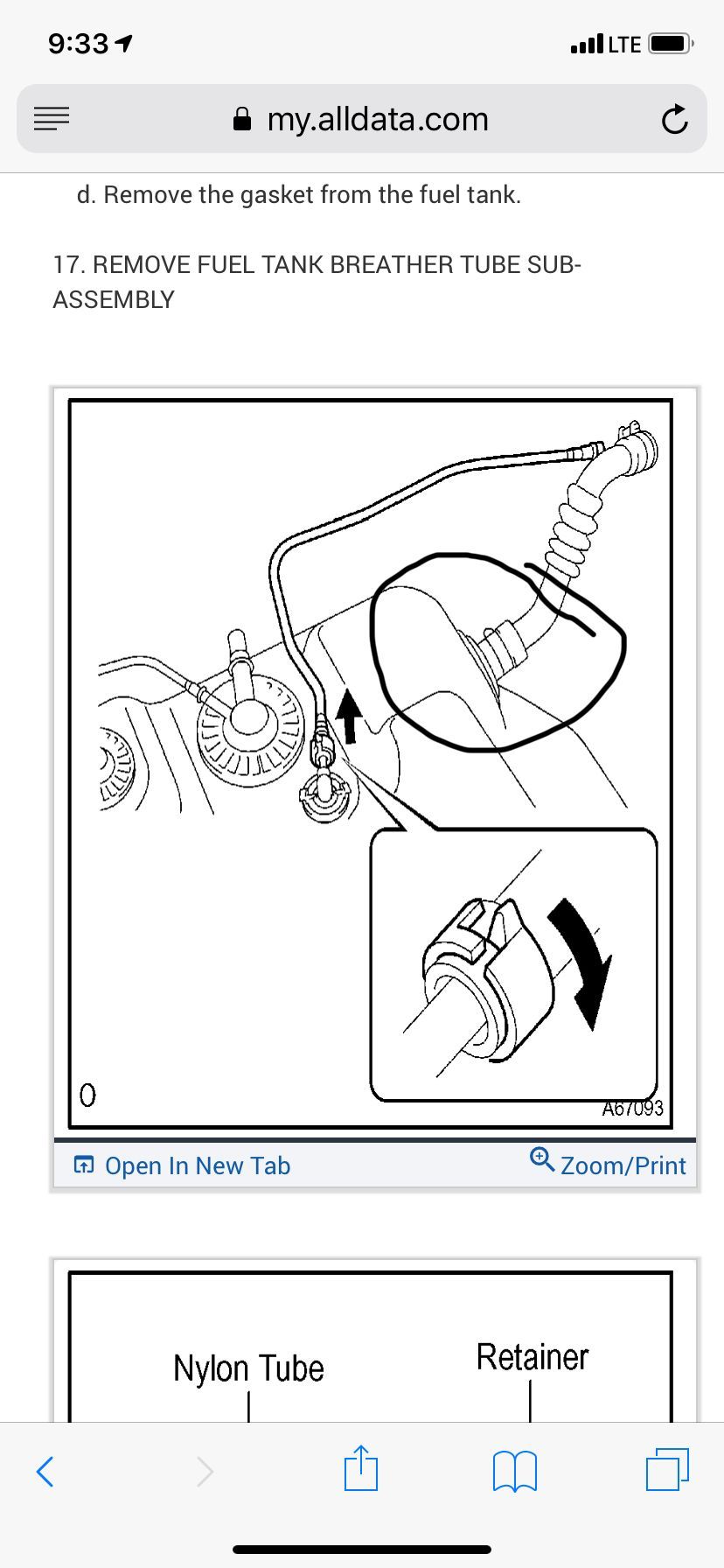 9:33

LTE

my.alldata.com

d. Remove the gasket from the fuel tank.

17. REMOVE FUEL TANK BREATHER TUBE SUB-ASSEMBLY

0

A67093

Open In New Tab

Zoom/Print

Nylon Tube

Retainer