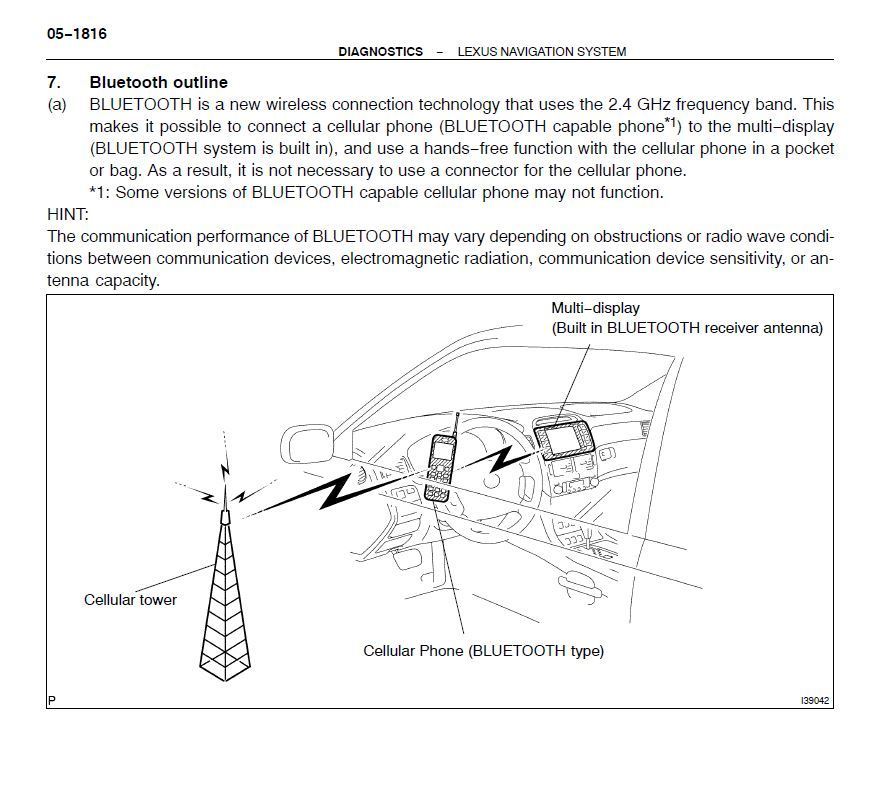 05–1816

DIAGNOSTICS – LEXUS NAVIGATION SYSTEM

7. Bluetooth outline

(a) BLUETOOTH is a new wireless connection technology that uses the 2.4 GHz frequency band. This makes it possible to connect a cellular phone (BLUETOOTH capable phone$^{*1}$) to the multi–display (BLUETOOTH system is built in), and use a hands–free function with the cellular phone in a pocket or bag. As a result, it is not necessary to use a connector for the cellular phone.

*1: Some versions of BLUETOOTH capable cellular phone may not function.

HINT:

The communication performance of BLUETOOTH may vary depending on obstructions or radio wave conditions between communication devices, electromagnetic radiation, communication device sensitivity, or antenna capacity.

Multi–display
(Built in BLUETOOTH receiver antenna)

Cellular tower

Cellular Phone (BLUETOOTH type)

P

I39042