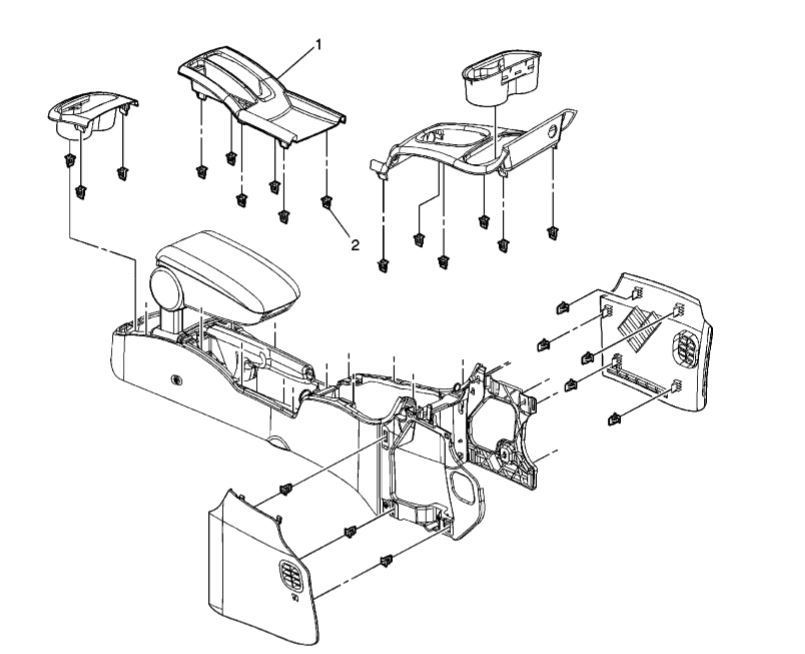 1

2