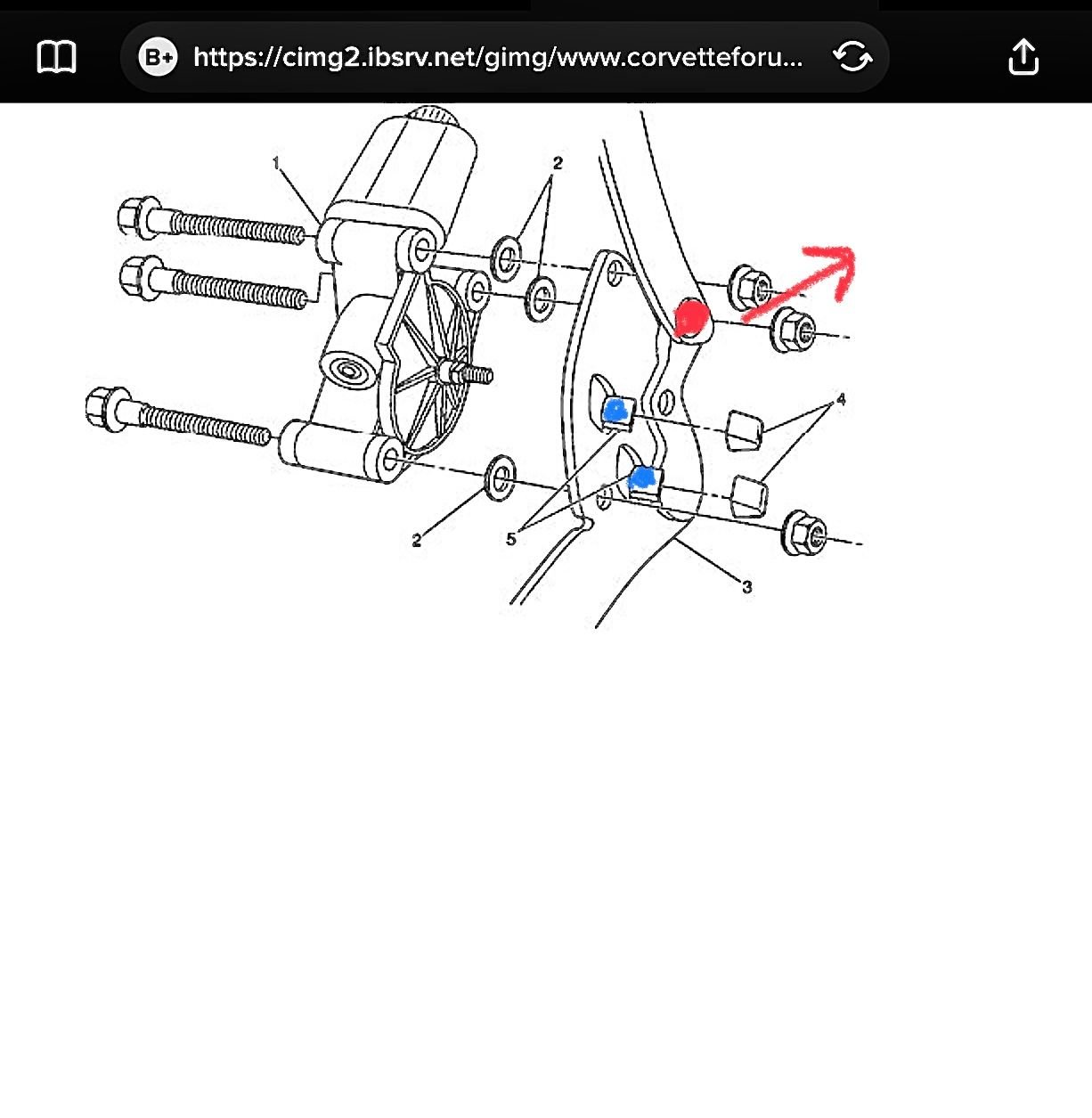 B+ https://cimg2.ibsrv.net/gimg/www.corvetteforu...

1

2

4

2

5

3