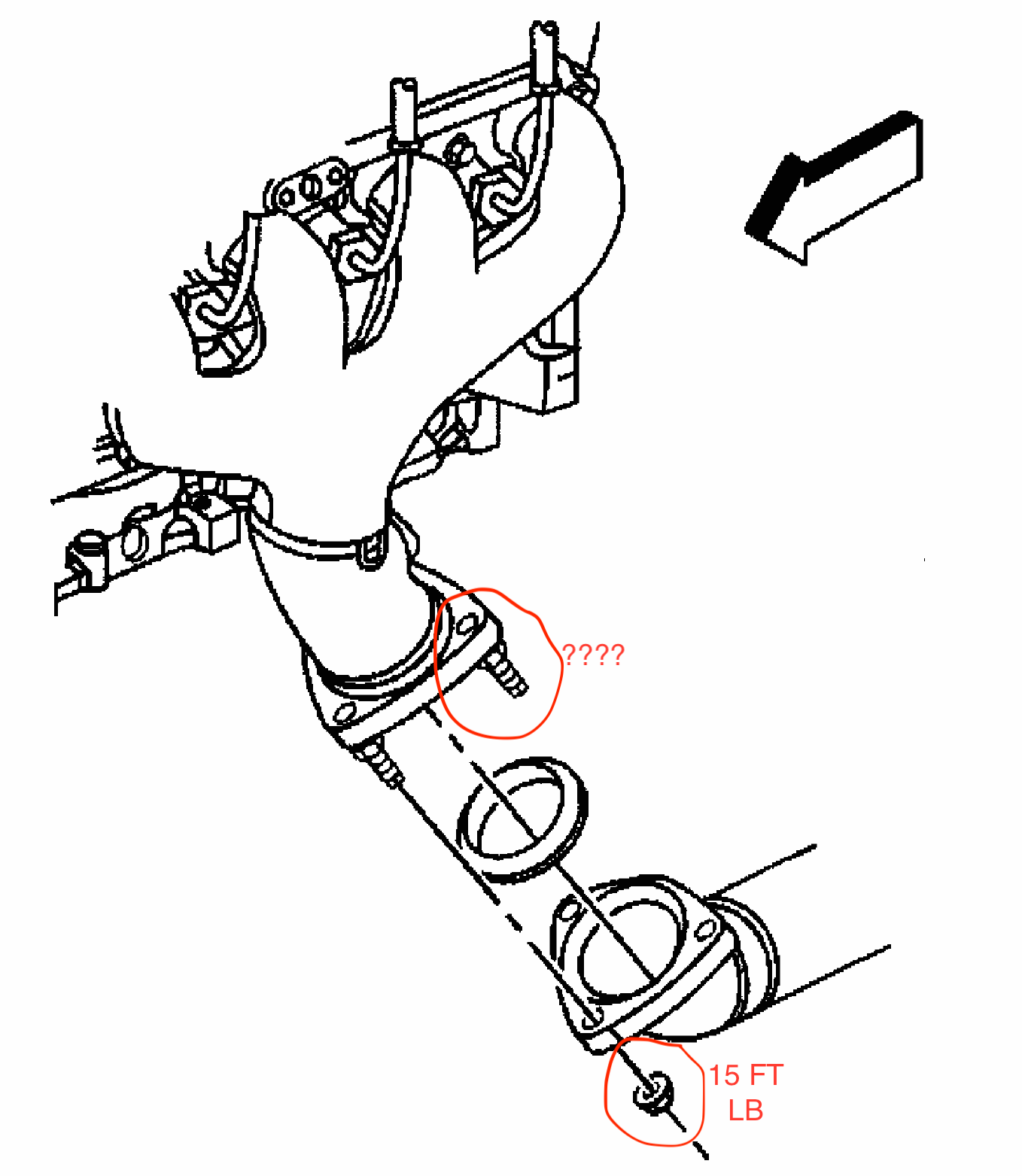 ????

15 FT LB