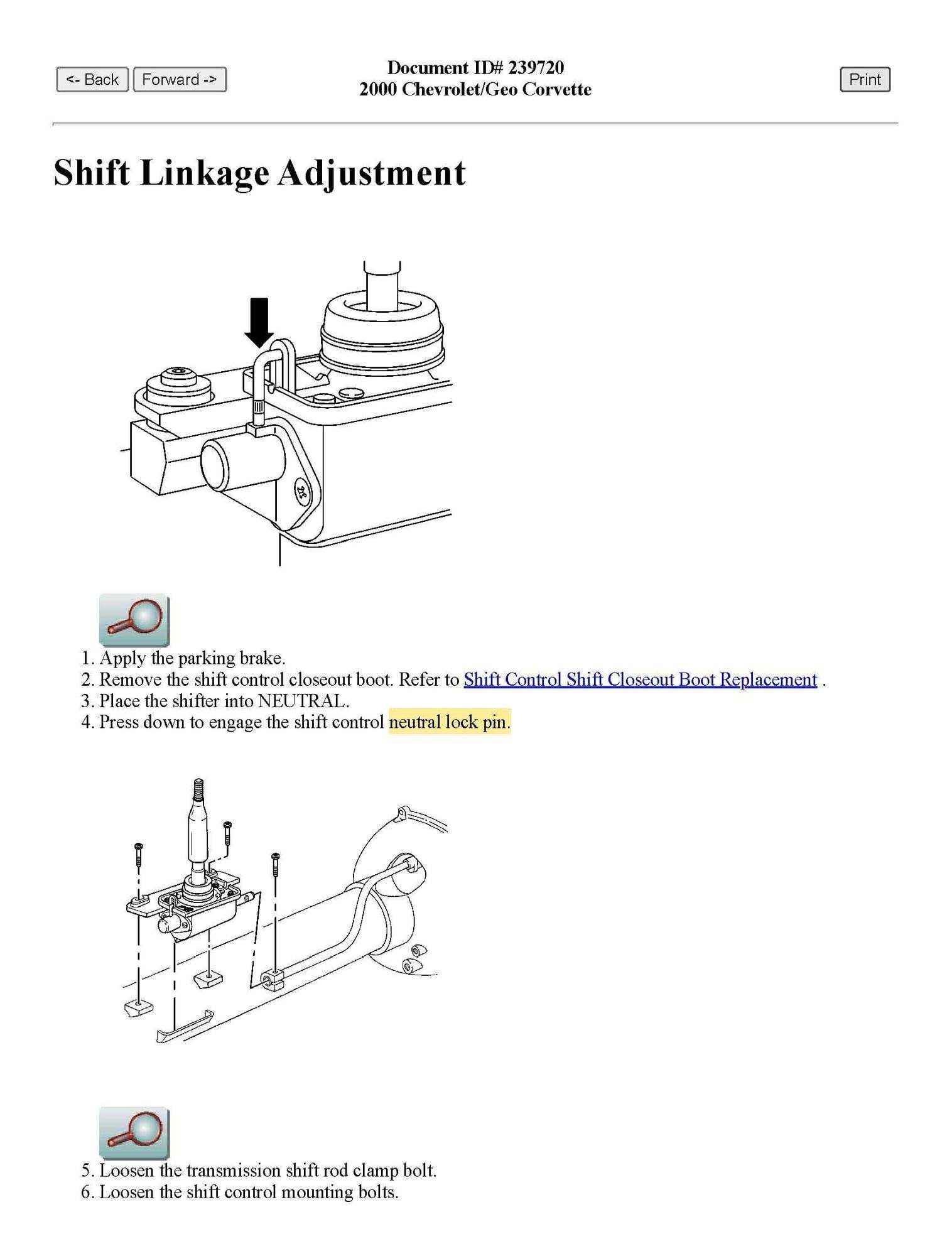 <- Back Forward ->

Document ID# 239720
2000 Chevrolet/Geo Corvette

Print

Shift Linkage Adjustment

1. Apply the parking brake.
2. Remove the shift control closeout boot. Refer to Shift Control Shift Closeout Boot Replacement .
3. Place the shifter into NEUTRAL.
4. Press down to engage the shift control neutral lock pin.

5. Loosen the transmission shift rod clamp bolt.
6. Loosen the shift control mounting bolts.