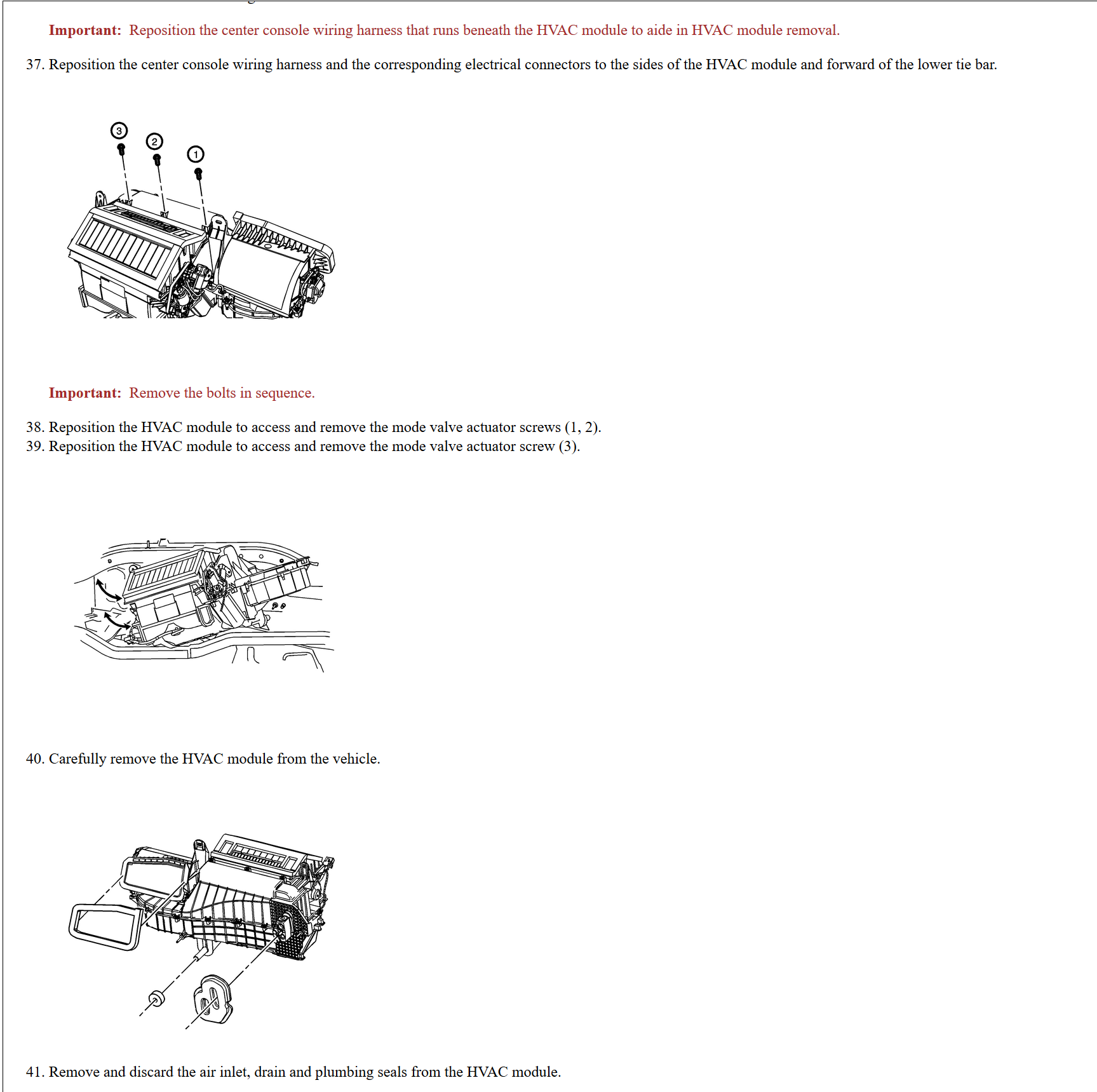 Important: Reposition the center console wiring harness that runs beneath the HVAC module to aide in HVAC module removal.

37. Reposition the center console wiring harness and the corresponding electrical connectors to the sides of the HVAC module and forward of the lower tie bar.

3
2
1

Important: Remove the bolts in sequence.

38. Reposition the HVAC module to access and remove the mode valve actuator screws (1, 2).
39. Reposition the HVAC module to access and remove the mode valve actuator screw (3).

40. Carefully remove the HVAC module from the vehicle.

41. Remove and discard the air inlet, drain and plumbing seals from the HVAC module.