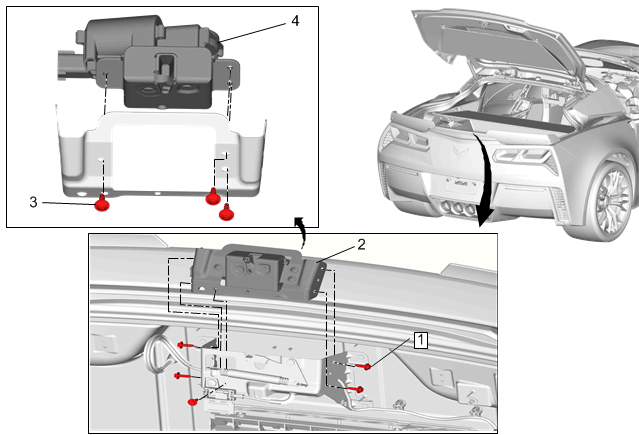 4
3
2
1