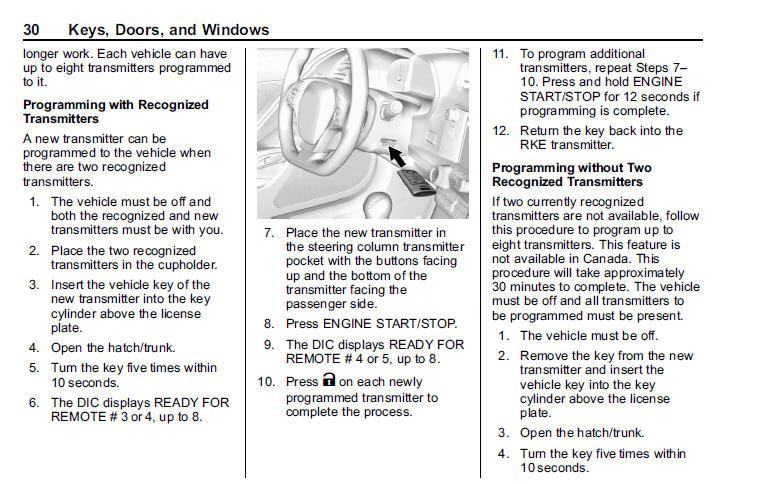 30 Keys, Doors, and Windows

longer work. Each vehicle can have up to eight transmitters programmed to it.

Programming with Recognized Transmitters

A new transmitter can be programmed to the vehicle when there are two recognized transmitters.

1. The vehicle must be off and both the recognized and new transmitters must be with you.

2. Place the two recognized transmitters in the cupholder.

3. Insert the vehicle key of the new transmitter into the key cylinder above the license plate.

4. Open the hatch/trunk.

5. Turn the key five times within 10 seconds.

6. The DIC displays READY FOR REMOTE # 3 or 4, up to 8.

7. Place the new transmitter in the steering column transmitter pocket with the buttons facing up and the bottom of the transmitter facing the passenger side.

8. Press ENGINE START/STOP.

9. The DIC displays READY FOR REMOTE # 4 or 5, up to 8.

10. Press on each newly programmed transmitter to complete the process.

11. To program additional transmitters, repeat Steps 7–10. Press and hold ENGINE START/STOP for 12 seconds if programming is complete.

12. Return the key back into the RKE transmitter.

Programming without Two Recognized Transmitters

If two currently recognized transmitters are not available, follow this procedure to program up to eight transmitters. This feature is not available in Canada. This procedure will take approximately 30 minutes to complete. The vehicle must be off and all transmitters to be programmed must be present.

1. The vehicle must be off.

2. Remove the key from the new transmitter and insert the vehicle key into the key cylinder above the license plate.

3. Open the hatch/trunk.

4. Turn the key five times within 10 seconds.