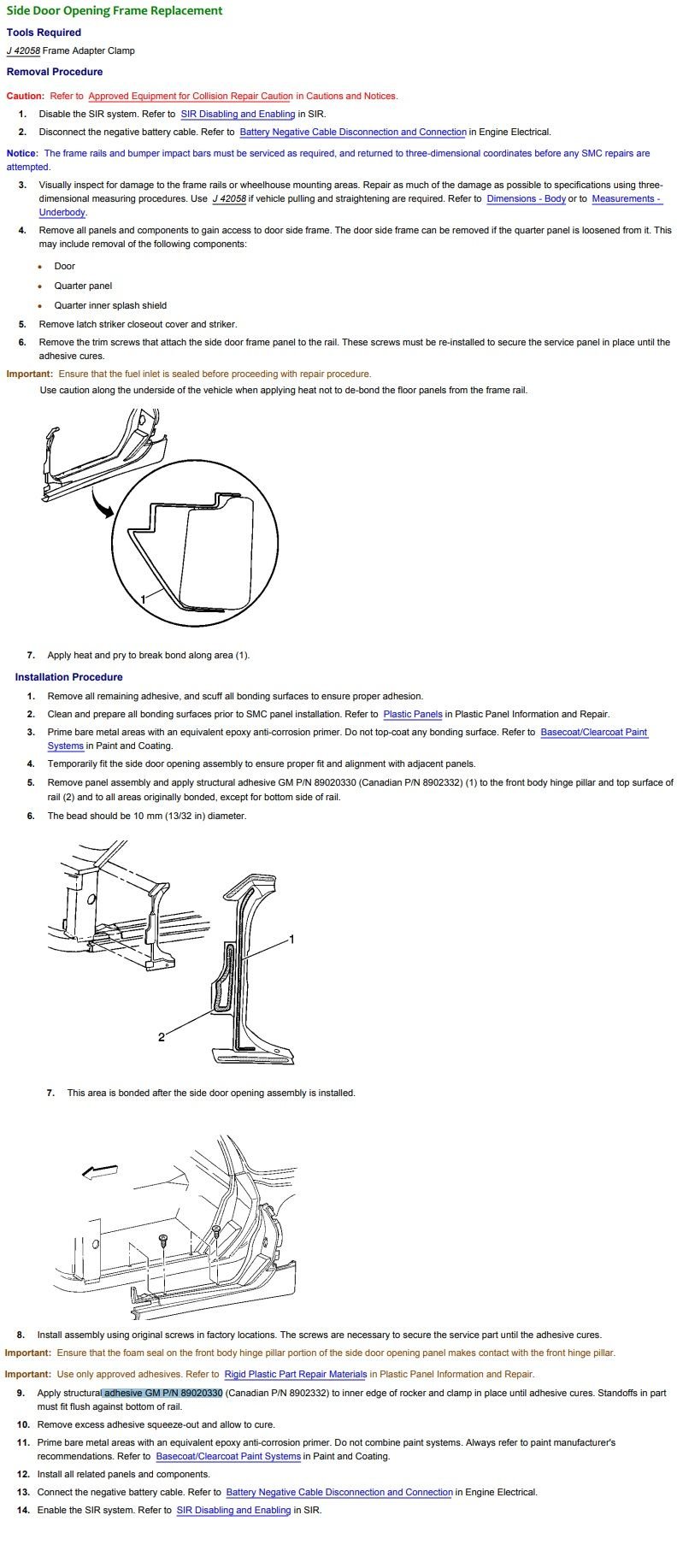 Side Door Opening Frame Replacement

Tools Required

J 42058 Frame Adapter Clamp

Removal Procedure

Caution: Refer to Approved Equipment for Collision Repair Caution in Cautions and Notices.

1. Disable the SIR system. Refer to SIR Disabling and Enabling in SIR.

2. Disconnect the negative battery cable. Refer to Battery Negative Cable Disconnection and Connection in Engine Electrical.

Notice: The frame rails and bumper impact bars must be serviced as required, and returned to three-dimensional coordinates before any SMC repairs are attempted.

3. Visually inspect for damage to the frame rails or wheelhouse mounting areas. Repair as much of the damage as possible to specifications using three-dimensional measuring procedures. Use J 42058 if vehicle pulling and straightening are required. Refer to Dimensions - Body or to Measurements - Underbody.

4. Remove all panels and components to gain access to door side frame. The door side frame can be removed if the quarter panel is loosened from it. This may include removal of the following components:

• Door

• Quarter panel

• Quarter inner splash shield

5. Remove latch striker closeout cover and striker.

6. Remove the trim screws that attach the side door frame panel to the rail. These screws must be re-installed to secure the service panel in place until the adhesive cures.

Important: Ensure that the fuel inlet is sealed before proceeding with repair procedure.

Use caution along the underside of the vehicle when applying heat not to de-bond the floor panels from the frame rail.

1

7. Apply heat and pry to break bond along area (1).

Installation Procedure

1. Remove all remaining adhesive, and scuff all bonding surfaces to ensure proper adhesion.

2. Clean and prepare all bonding surfaces prior to SMC panel installation. Refer to Plastic Panels in Plastic Panel Information and Repair.

3. Prime bare metal areas with an equivalent epoxy anti-corrosion primer. Do not top-coat any bonding surface. Refer to Basecoat/Clearcoat Paint Systems in Paint and Coating.

4. Temporarily fit the side door opening assembly to ensure proper fit and alignment with adjacent panels.

5. Remove panel assembly and apply structural adhesive GM P/N 89020330 (Canadian P/N 8902332) (1) to the front body hinge pillar and top surface of rail (2) and to all areas originally bonded, except for bottom side of rail.

6. The bead should be 10 mm (13/32 in) diameter.

1

2

7. This area is bonded after the side door opening assembly is installed.

8. Install assembly using original screws in factory locations. The screws are necessary to secure the service part until the adhesive cures.

Important: Ensure that the foam seal on the front body hinge pillar portion of the side door opening panel makes contact with the front hinge pillar.

Important: Use only approved adhesives. Refer to Rigid Plastic Part Repair Materials in Plastic Panel Information and Repair.

9. Apply structural adhesive GM P/N 89020330 (Canadian P/N 8902332) to inner edge of rocker and clamp in place until adhesive cures. Standoffs in part must fit flush against bottom of rail.

10. Remove excess adhesive squeeze-out and allow to cure.

11. Prime bare metal areas with an equivalent epoxy anti-corrosion primer. Do not combine paint systems. Always refer to paint manufacturer's recommendations. Refer to Basecoat/Clearcoat Paint Systems in Paint and Coating.

12. Install all related panels and components.

13. Connect the negative battery cable. Refer to Battery Negative Cable Disconnection and Connection in Engine Electrical.

14. Enable the SIR system. Refer to SIR Disabling and Enabling in SIR.