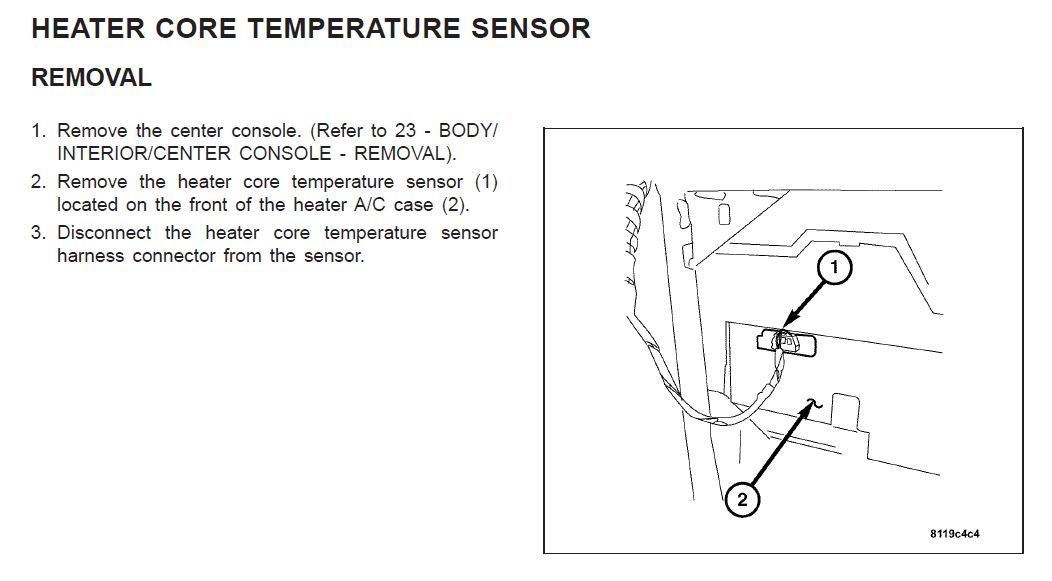 HEATER CORE TEMPERATURE SENSOR

REMOVAL

1. Remove the center console. (Refer to 23 - BODY/INTERIOR/CENTER CONSOLE - REMOVAL).
2. Remove the heater core temperature sensor (1) located on the front of the heater A/C case (2).
3. Disconnect the heater core temperature sensor harness connector from the sensor.

1

2

8119c4c4