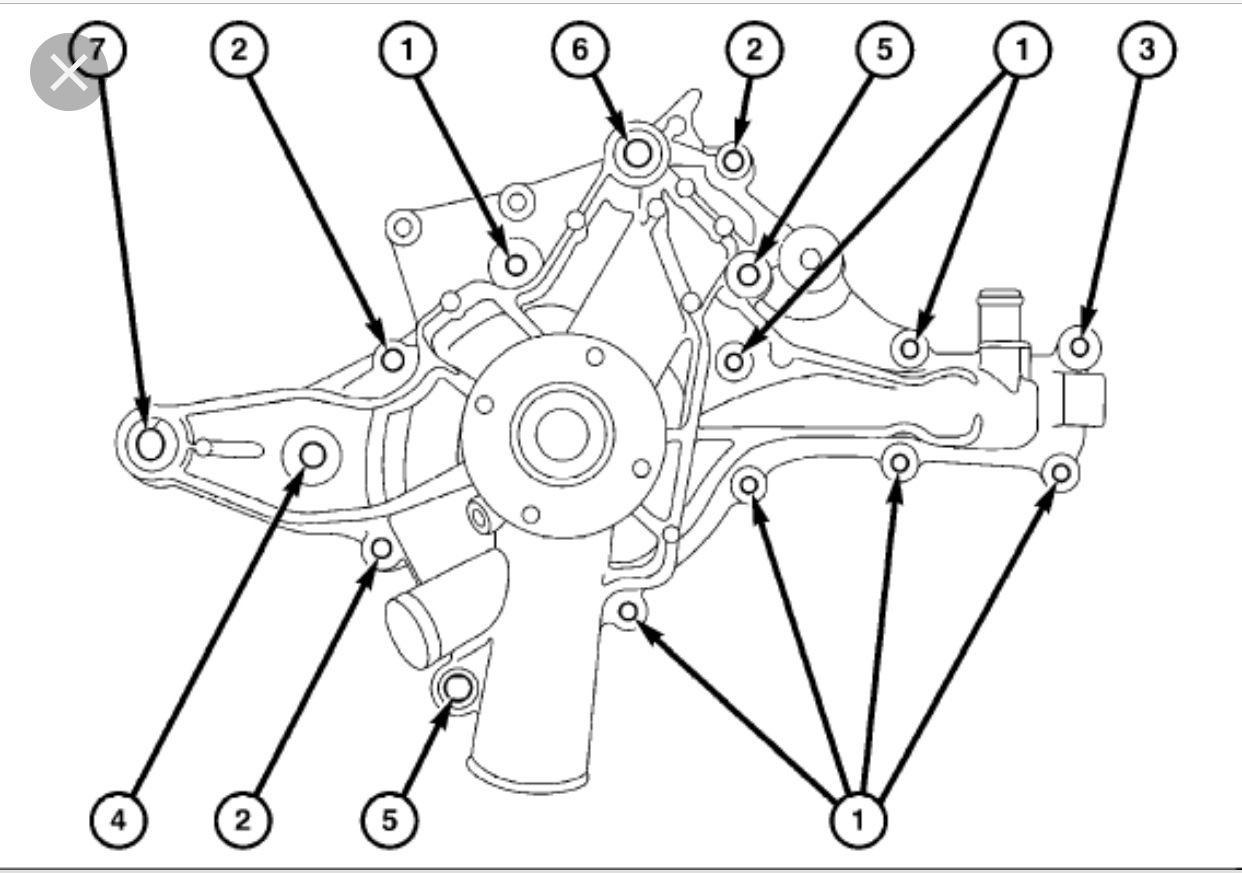 7
2
1
6
2
5
1
3
4
2
5
1