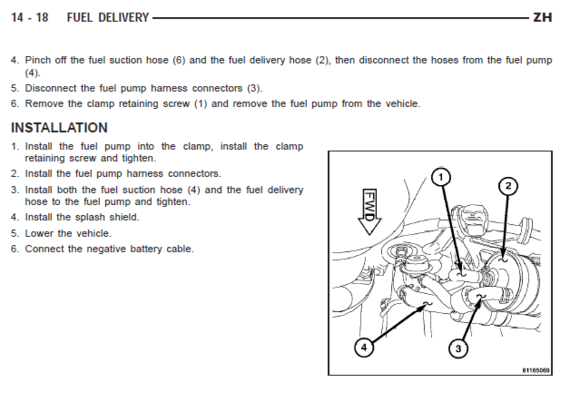 14 - 18 FUEL DELIVERY ZH

4. Pinch off the fuel suction hose (6) and the fuel delivery hose (2), then disconnect the hoses from the fuel pump (4).
5. Disconnect the fuel pump harness connectors (3).
6. Remove the clamp retaining screw (1) and remove the fuel pump from the vehicle.

INSTALLATION

1. Install the fuel pump into the clamp, install the clamp retaining screw and tighten.
2. Install the fuel pump harness connectors.
3. Install both the fuel suction hose (4) and the fuel delivery hose to the fuel pump and tighten.
4. Install the splash shield.
5. Lower the vehicle.
6. Connect the negative battery cable.

FWD
1
2
3
4
81165069