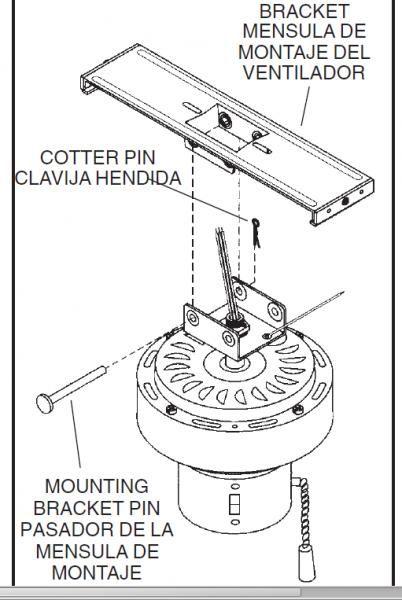 BRACKET
MENSULA DE
MONTAJE DEL
VENTILADOR

COTTER PIN
CLAVIJA HENDIDA

MOUNTING
BRACKET PIN
PASADOR DE LA
MENSULA DE
MONTAJE