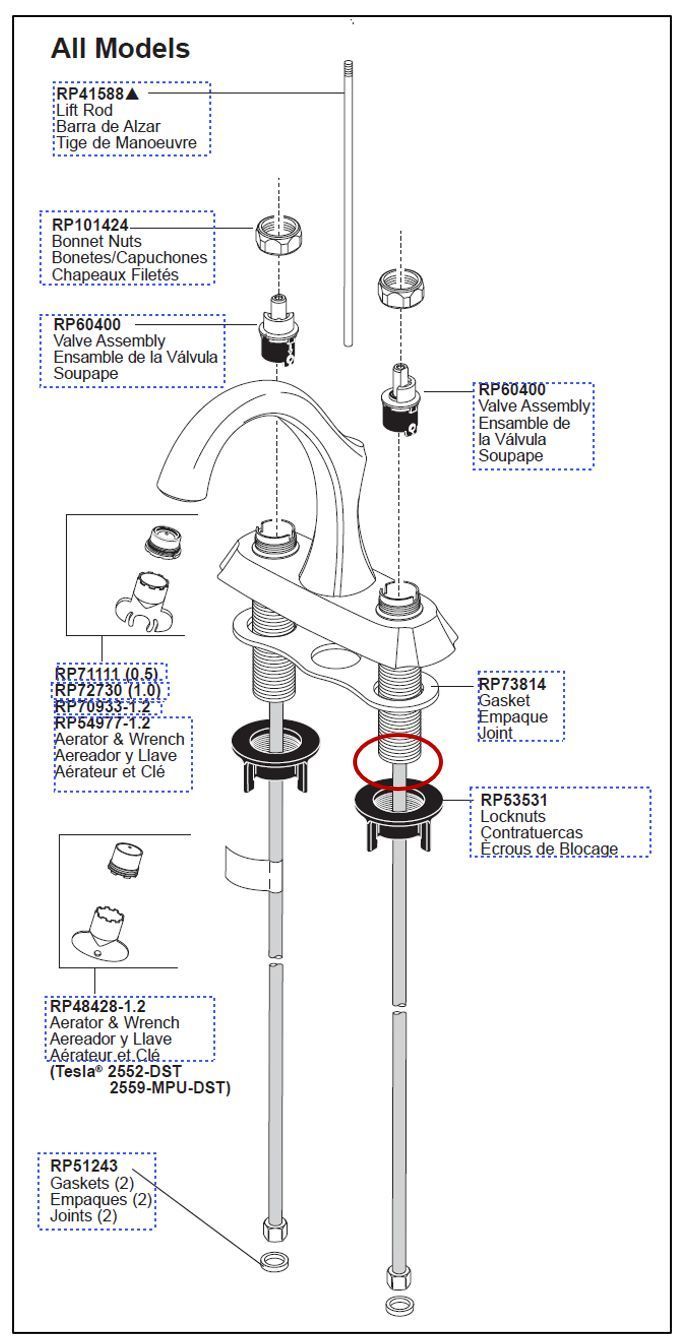 All Models

RP41588▲
Lift Rod
Barra de Alzar
Tige de Manoeuvre

RP101424
Bonnet Nuts
Bonetes/Capuchones
Chapeaux Filetés

RP60400
Valve Assembly
Ensamble de la Válvula
Soupape

RP60400
Valve Assembly
Ensamble de
la Válvula
Soupape

RP71111 (0.5)
RP72730 (1.0)
RP70933-1.2
RP54977-1.2
Aerator & Wrench
Aereador y Llave
Aérateur et Clé

RP73814
Gasket
Empaque
Joint

RP53531
Locknuts
Contratuercas
Écrous de Blocage

RP48428-1.2
Aerator & Wrench
Aereador y Llave
Aérateur et Clé
(Tesla® 2552-DST
2559-MPU-DST)

RP51243
Gaskets (2)
Empaques (2)
Joints (2)