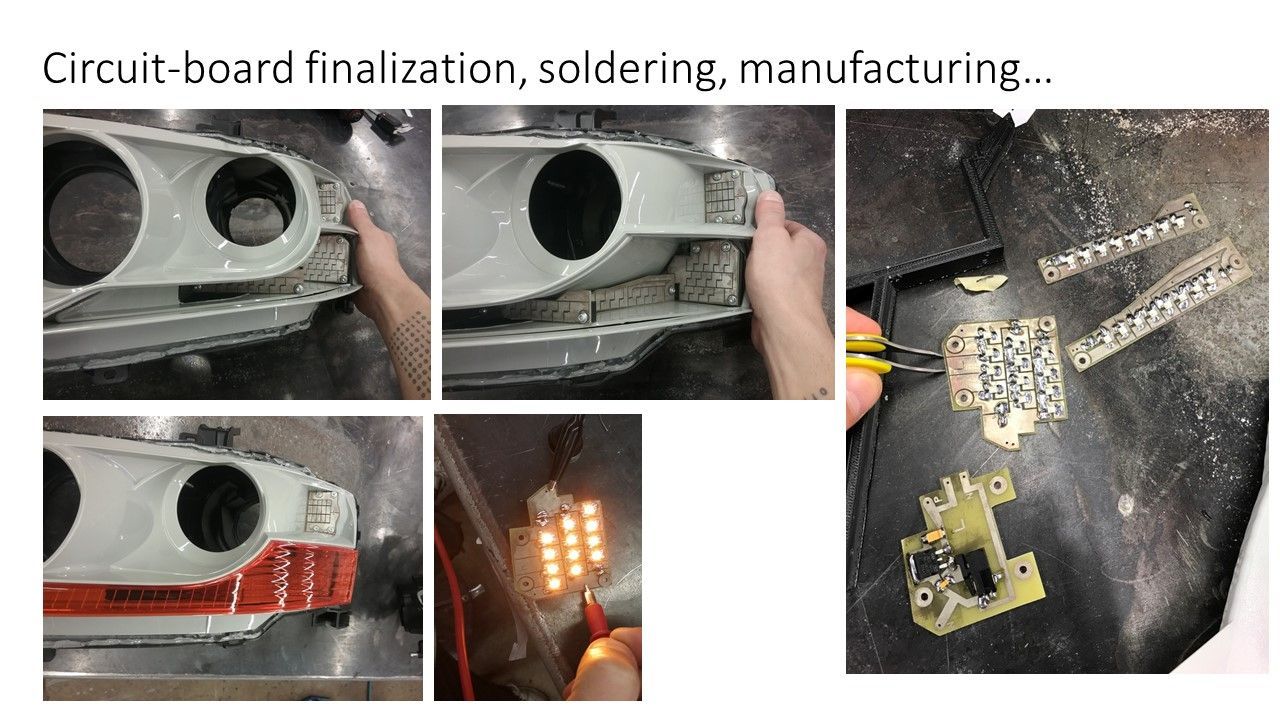 Circuit-board finalization, soldering, manufacturing…