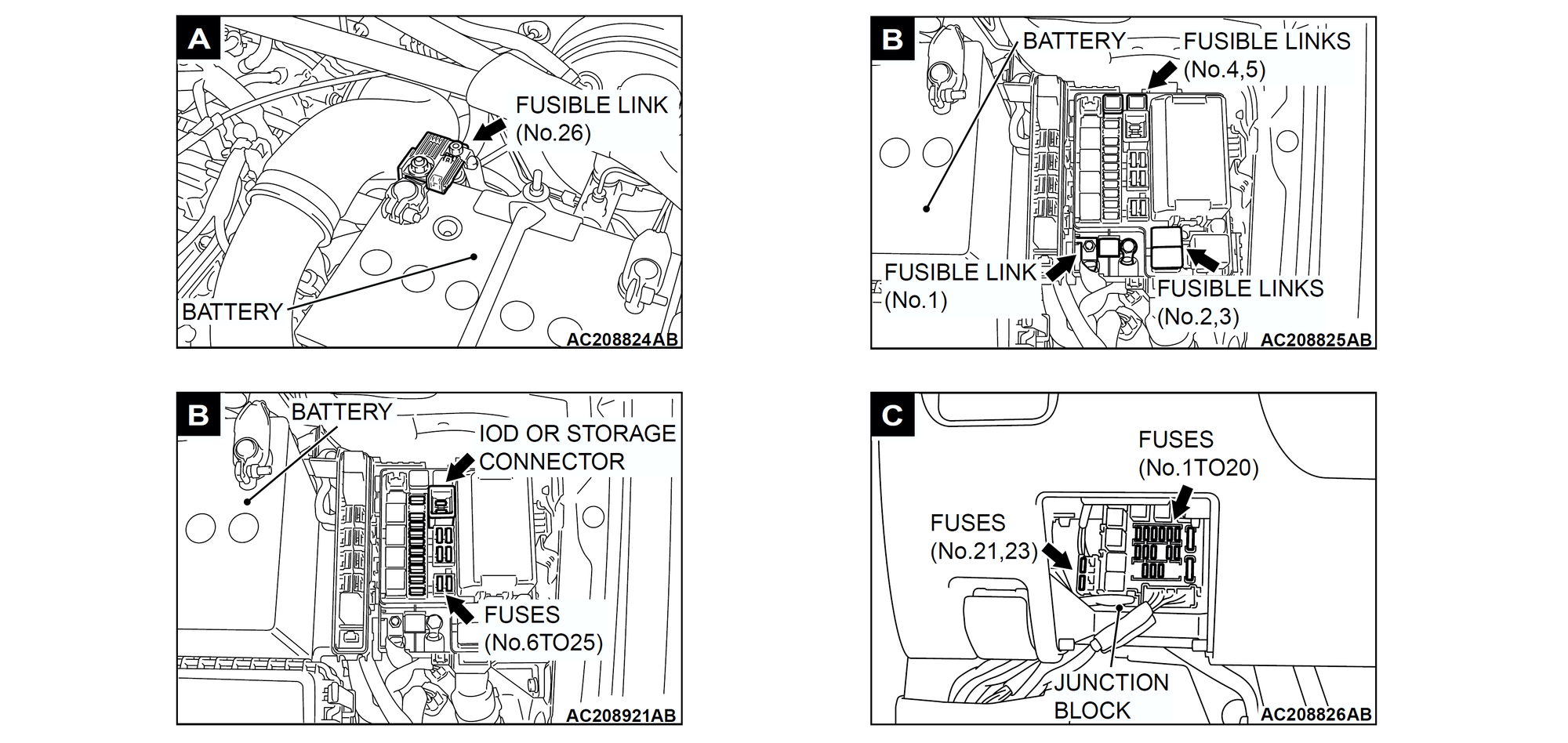 A

FUSIBLE LINK (No.26)

BATTERY

AC208824AB

B

BATTERY

FUSIBLE LINKS (No.4,5)

FUSIBLE LINK (No.1)

FUSIBLE LINKS (No.2,3)

AC208825AB

B

BATTERY

IOD OR STORAGE CONNECTOR

FUSES (No.6TO25)

AC208921AB

C

FUSES (No.1TO20)

FUSES (No.21,23)

JUNCTION BLOCK

AC208826AB